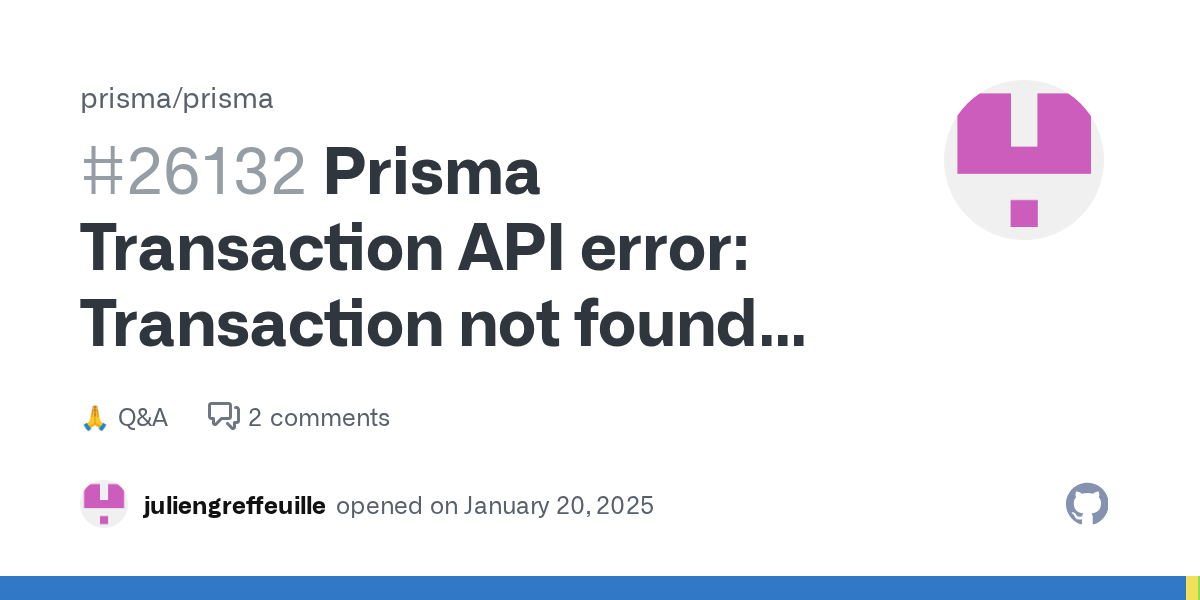 prisma/prisma

#26132 Prisma Transaction API error: Transaction not found...

🙏 Q&A

2 comments

juliengreffeuille opened on January 20, 2025