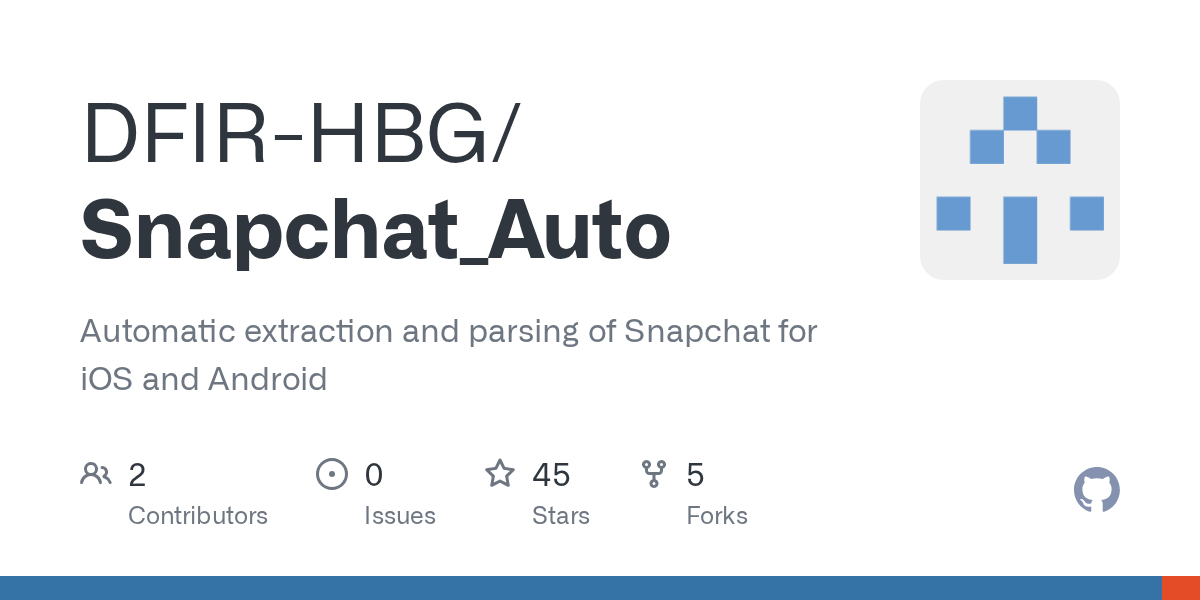 DFIR-HBG/
Snapchat_Auto

Automatic extraction and parsing of Snapchat for iOS and Android

2
Contributors

0
Issues

45
Stars

5
Forks