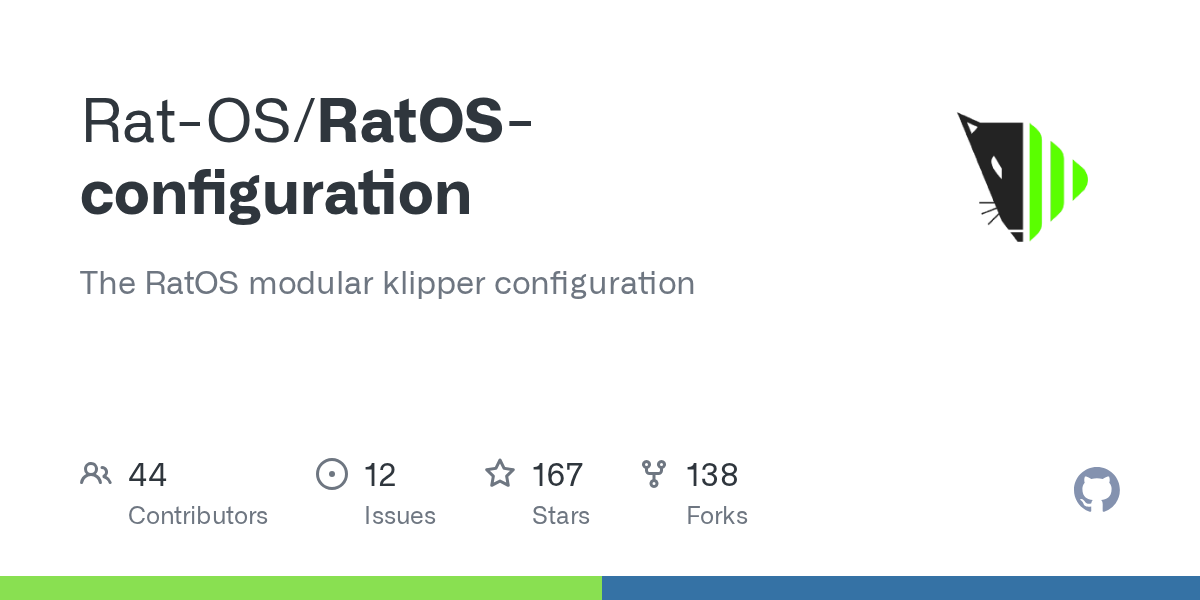 Rat-OS/RatOS-configuration

The RatOS modular klipper configuration

44
Contributors

12
Issues

167
Stars

138
Forks