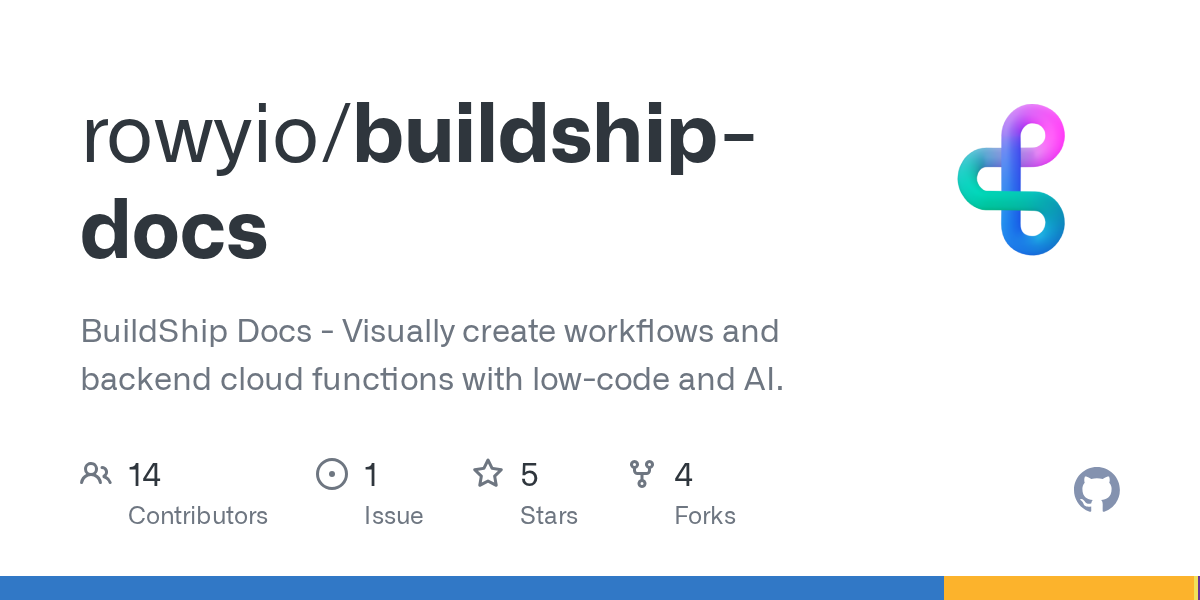 rowyio/buildship-docs

BuildShip Docs - Visually create workflows and backend cloud functions with low-code and AI.

14
Contributors

1
Issue

5
Stars

4
Forks