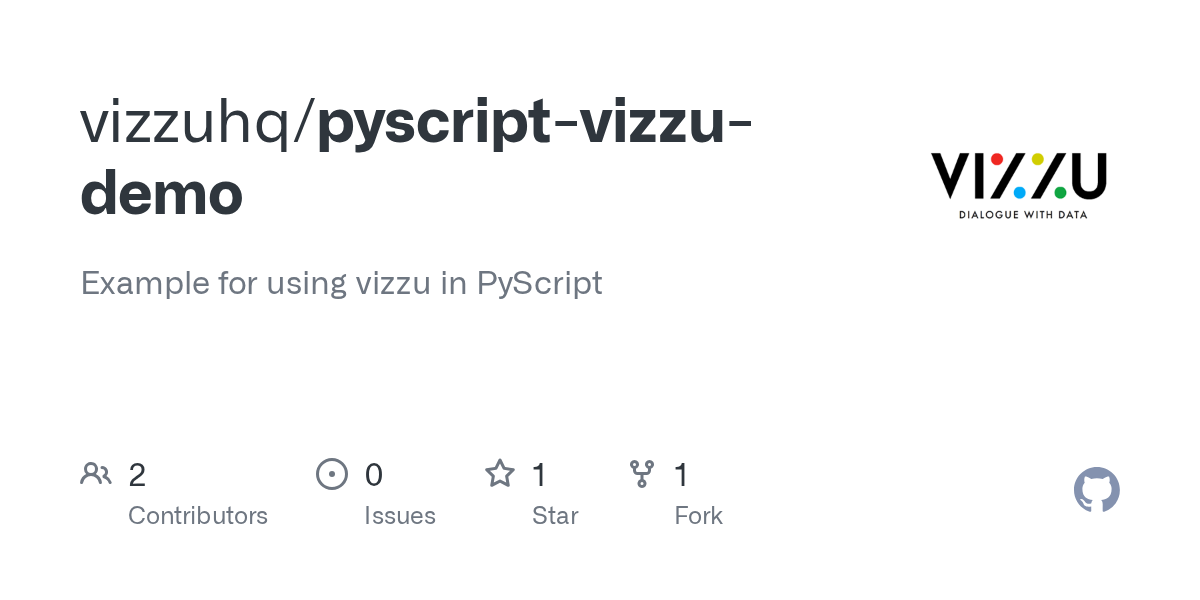 vizzuhq/pyscript-vizzu-demo

VIZZU
DIALOGUE WITH DATA

Example for using vizzu in PyScript

2
Contributors

0
Issues

1
Star

1
Fork