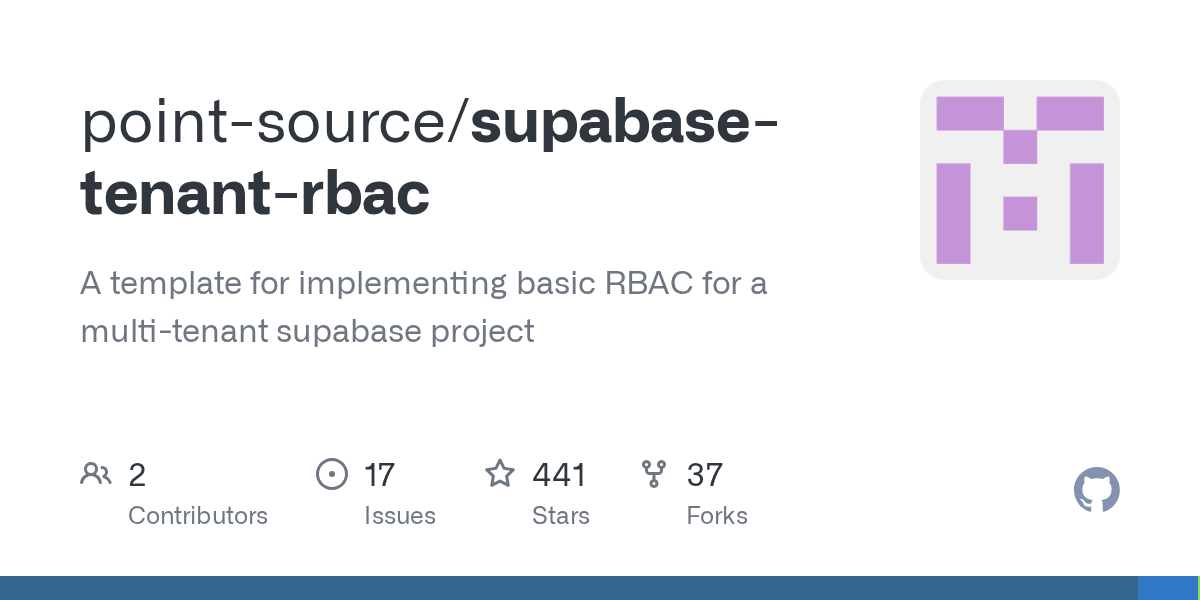 point-source/supabase-tenant-rbac

A template for implementing basic RBAC for a multi-tenant supabase project

2
Contributors

17
Issues

441
Stars

37
Forks