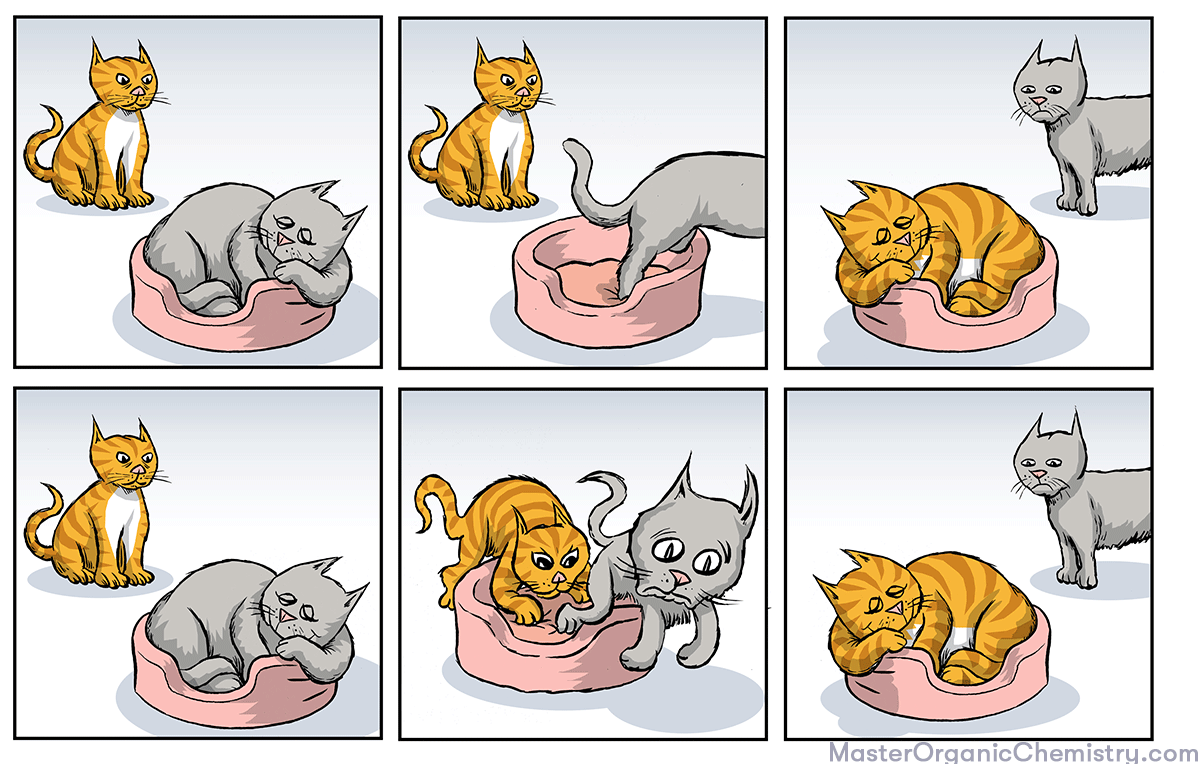 MasterOrganicChemistry.com