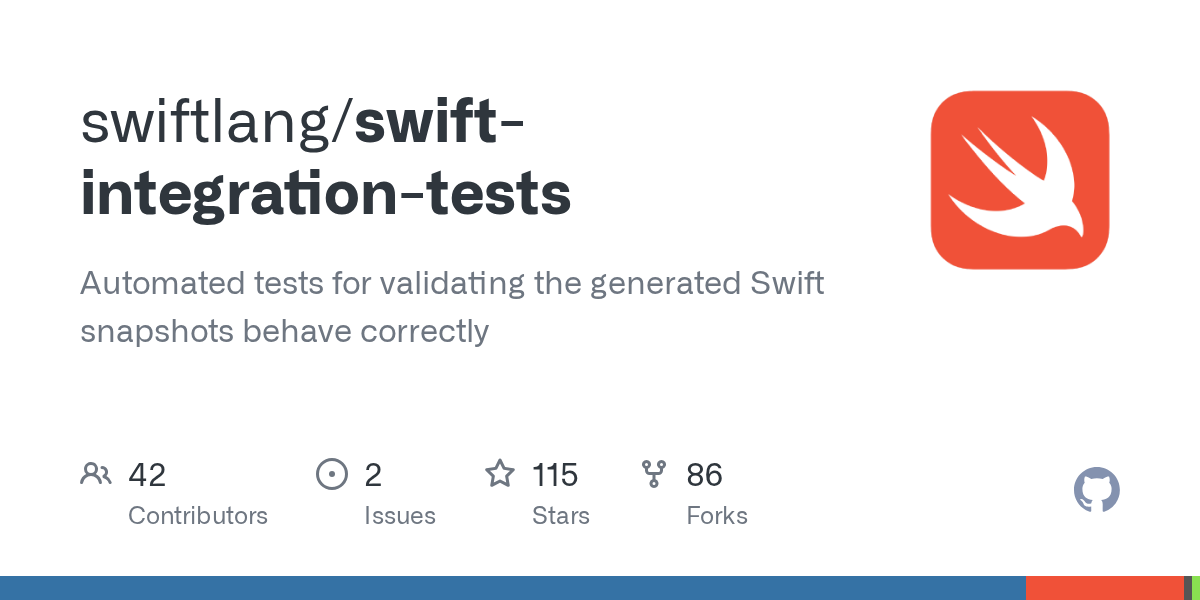 swiftlang/swift-integration-tests

Automated tests for validating the generated Swift snapshots behave correctly

42
Contributors

2
Issues

115
Stars

86
Forks