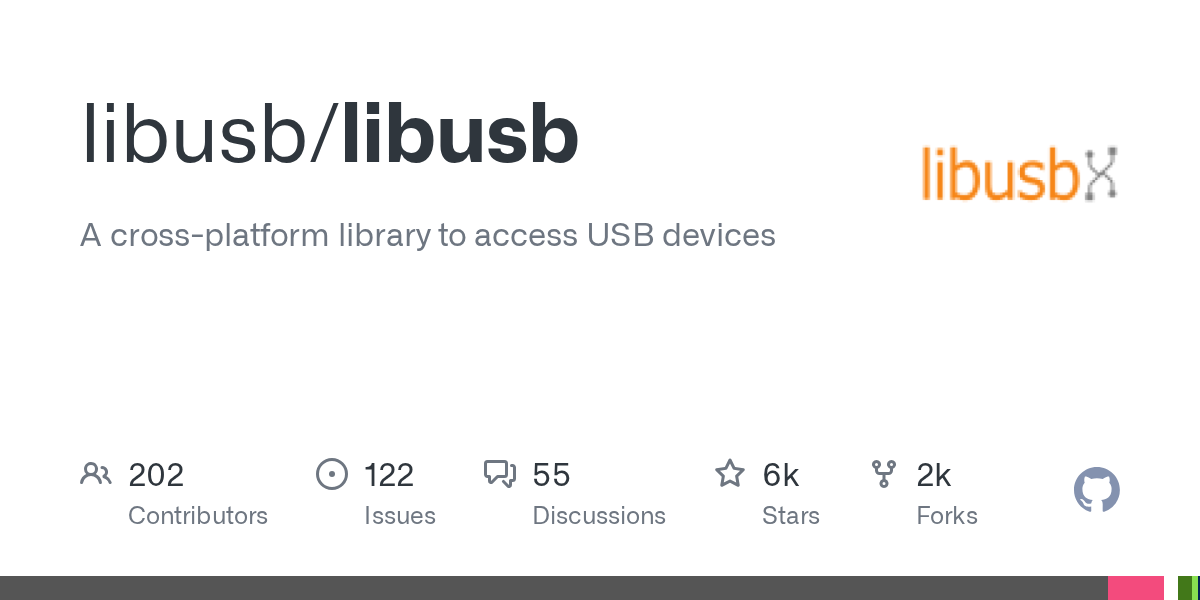 libusb/libusb

libusbX

A cross-platform library to access USB devices

202
Contributors

122
Issues

55
Discussions

6k
Stars

2k
Forks