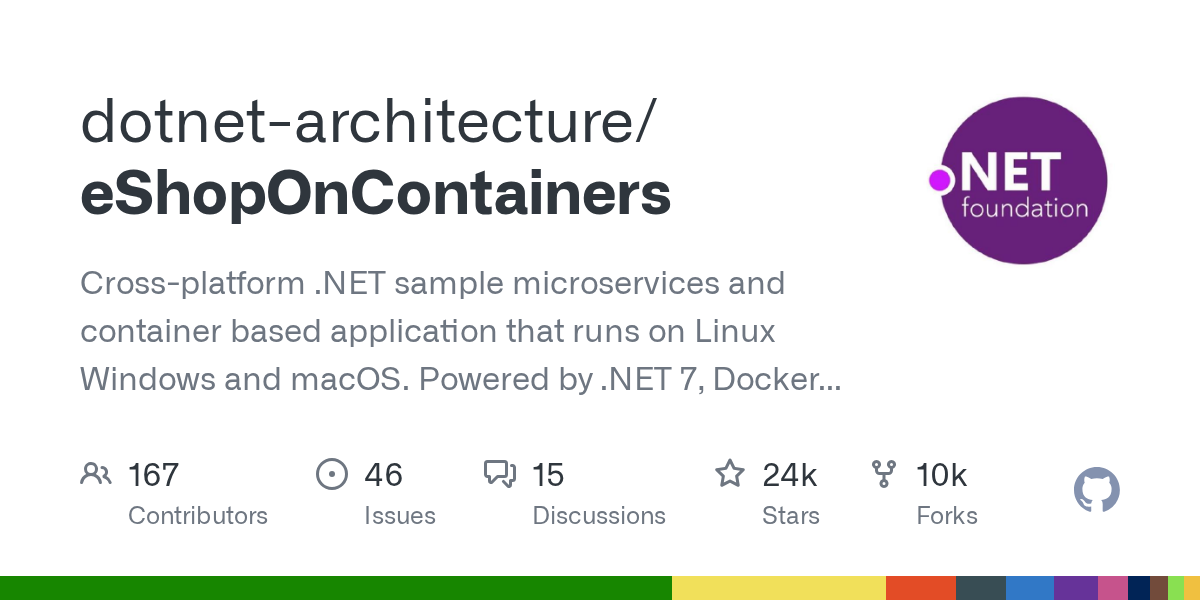 dotnet-architecture/
eShopOnContainers

.NET
foundation

Cross-platform .NET sample microservices and container based application that runs on Linux Windows and macOS. Powered by .NET 7, Docker...

167
Contributors

46
Issues

15
Discussions

24k
Stars

10k
Forks