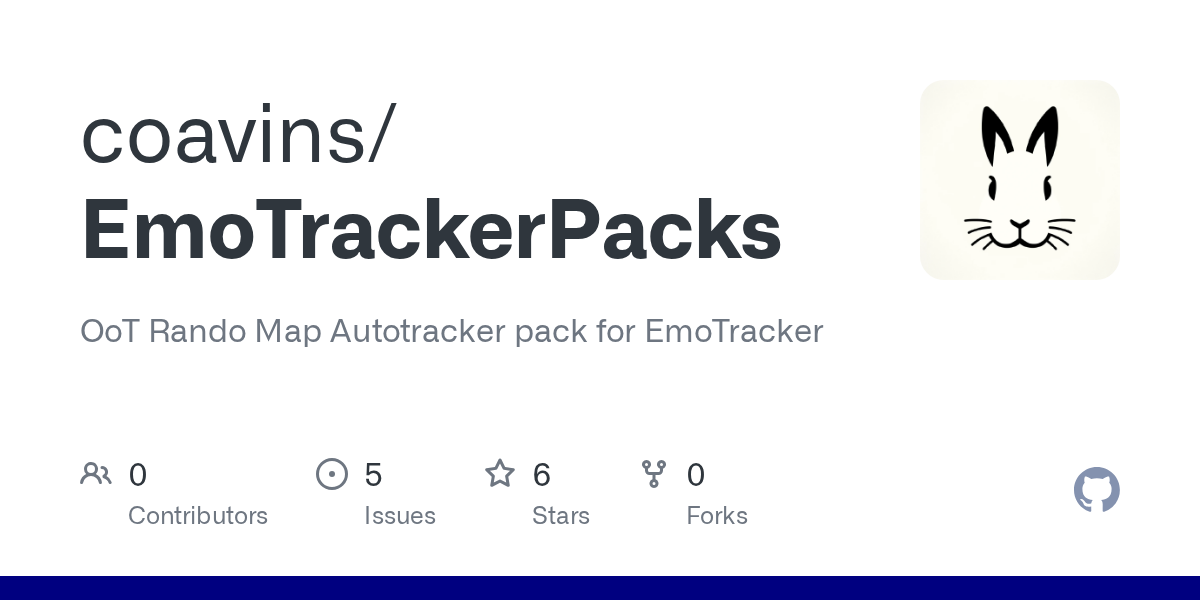 coavins/
EmoTrackerPacks

OoT Rando Map Autotracker pack for EmoTracker

0
Contributors

5
Issues

6
Stars

0
Forks