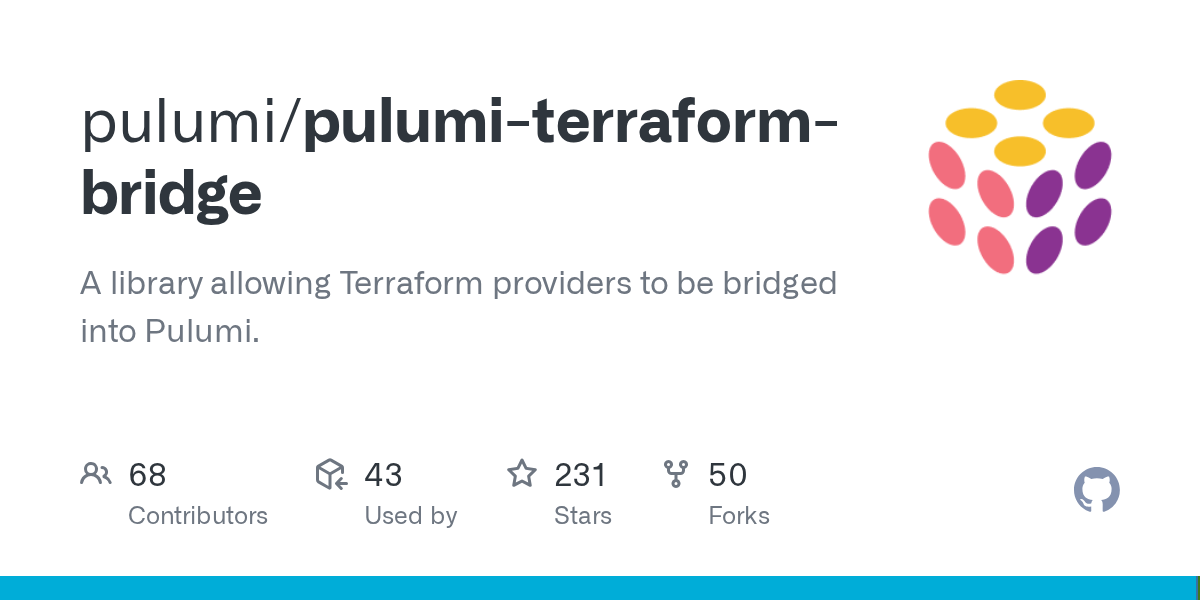 pulumi/pulumi-terraform-bridge

A library allowing Terraform providers to be bridged into Pulumi.

68
Contributors

43
Used by

231
Stars

50
Forks