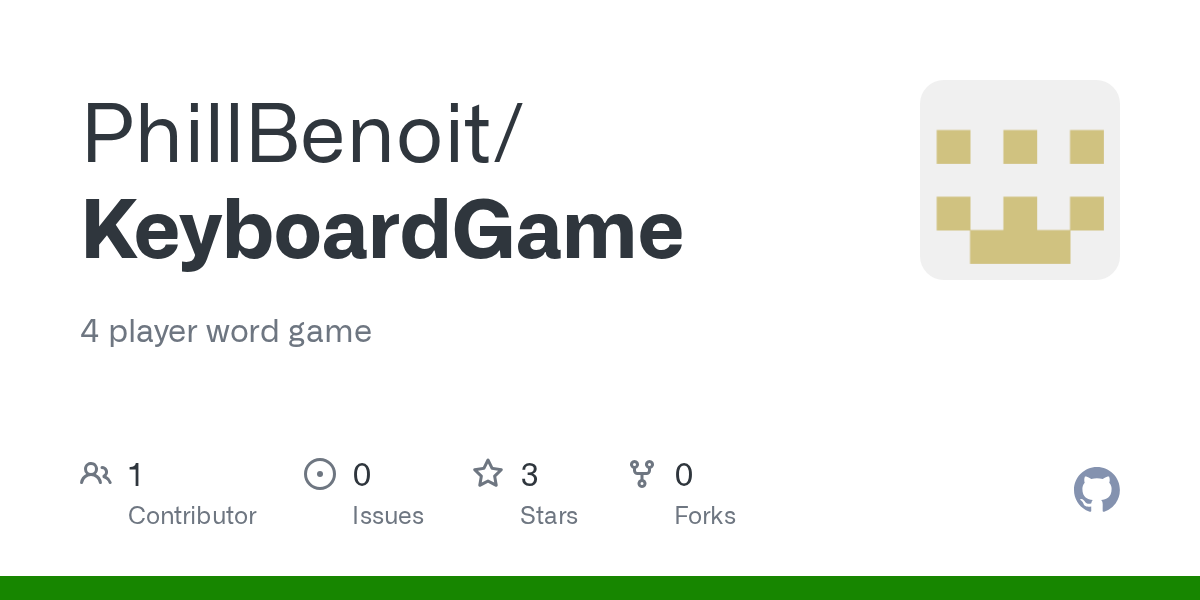 PhillBenoit/
KeyboardGame

4 player word game

1
Contributor

0
Issues

3
Stars

0
Forks