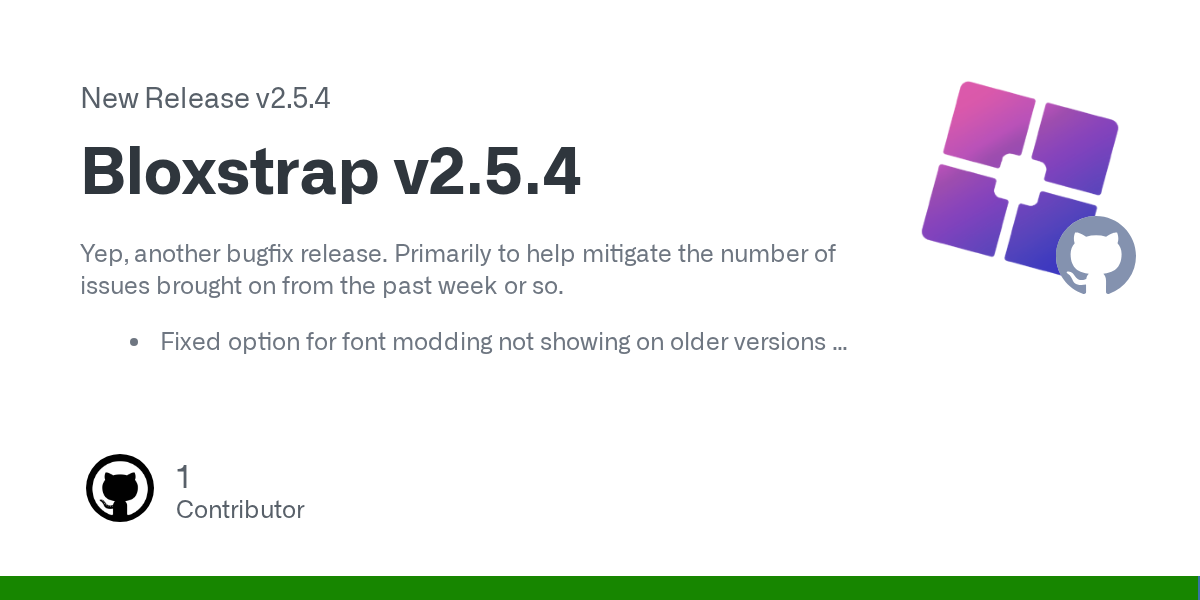 New Release v2.5.4

Bloxstrap v2.5.4

Yep, another bugfix release. Primarily to help mitigate the number of issues brought on from the past week or so.

• Fixed option for font modding not showing on older versions ...

1
Contributor