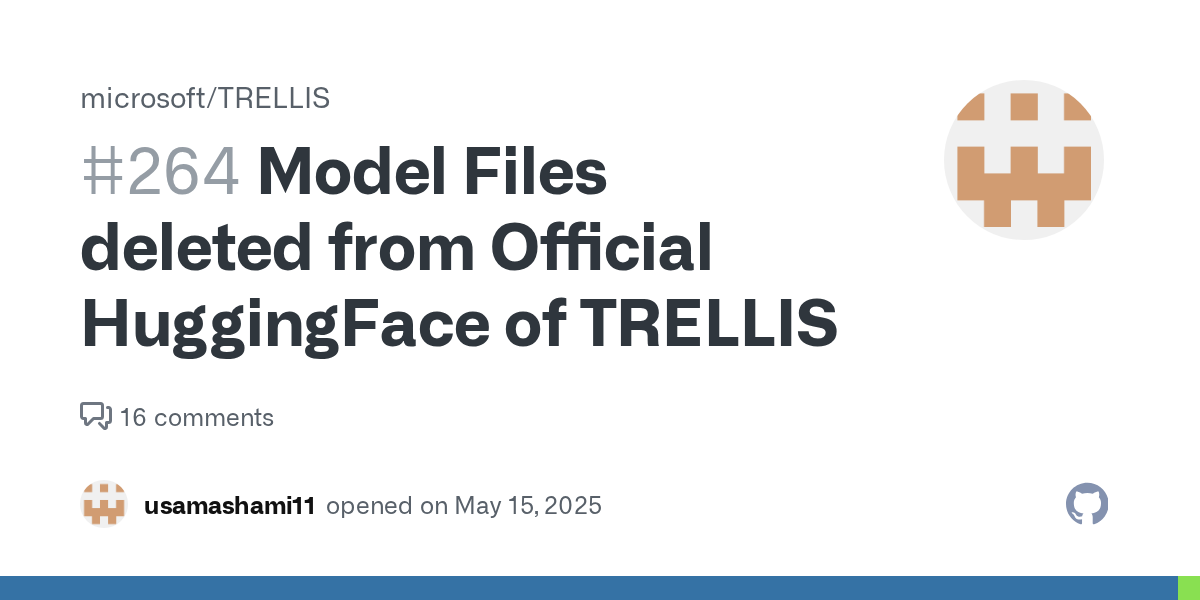 microsoft/TRELLIS

#264 Model Files deleted from Official HuggingFace of TRELLIS

16 comments

usamashami11 opened on May 15, 2025