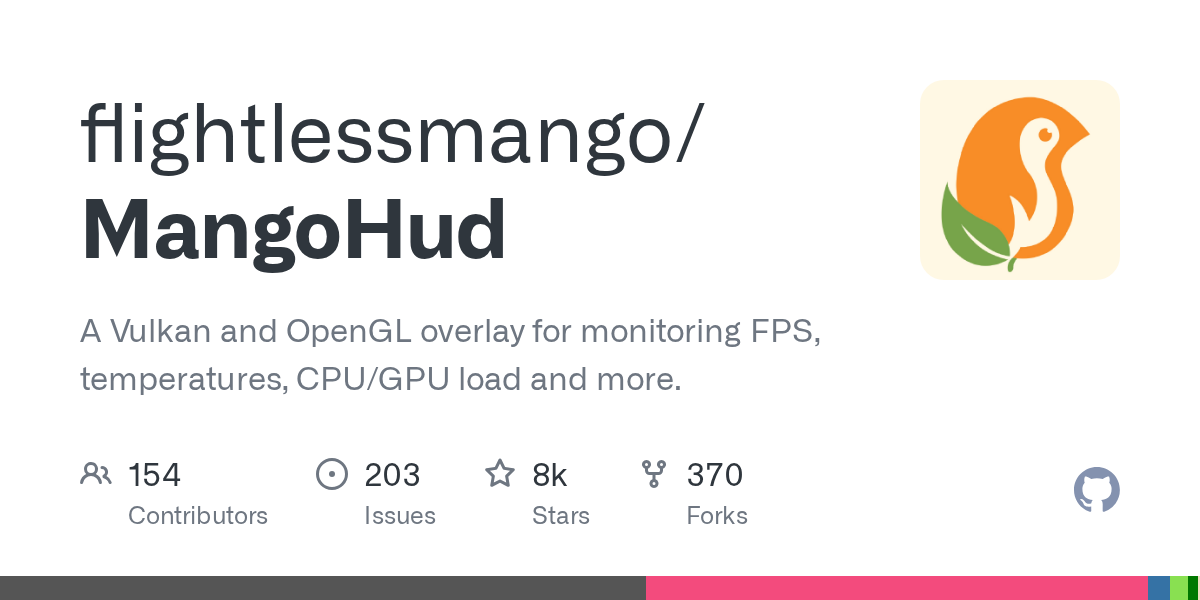 flightlessmango/
MangoHud

A Vulkan and OpenGL overlay for monitoring FPS, temperatures, CPU/GPU load and more.

154
Contributors

203
Issues

8k
Stars

370
Forks