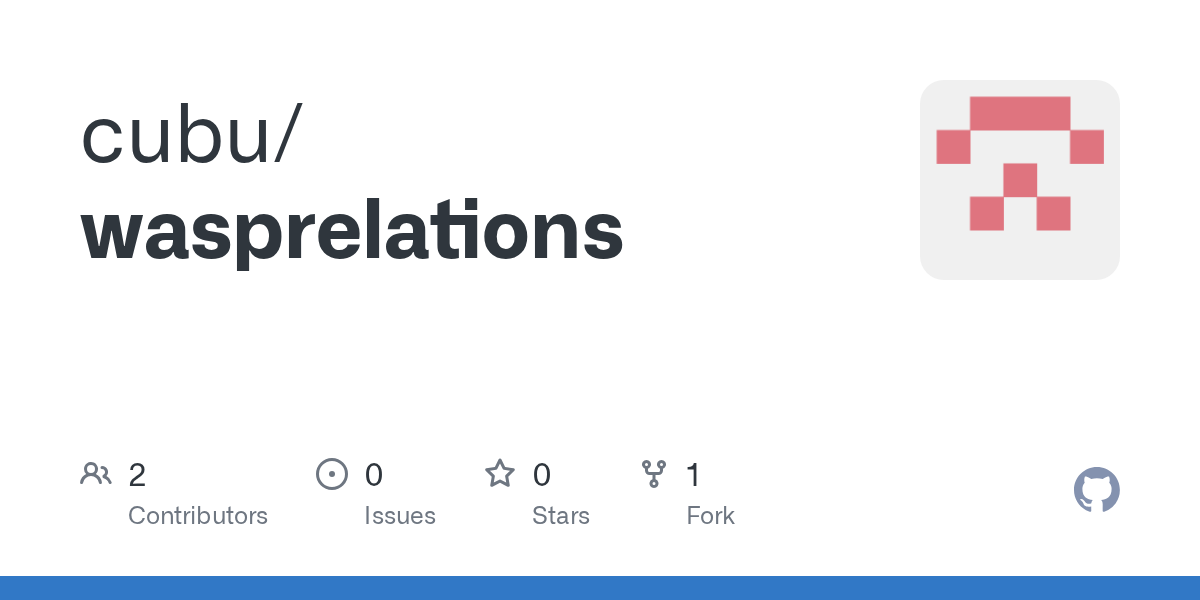 cubu/
wasprelations

2
Contributors

0
Issues

0
Stars

1
Fork