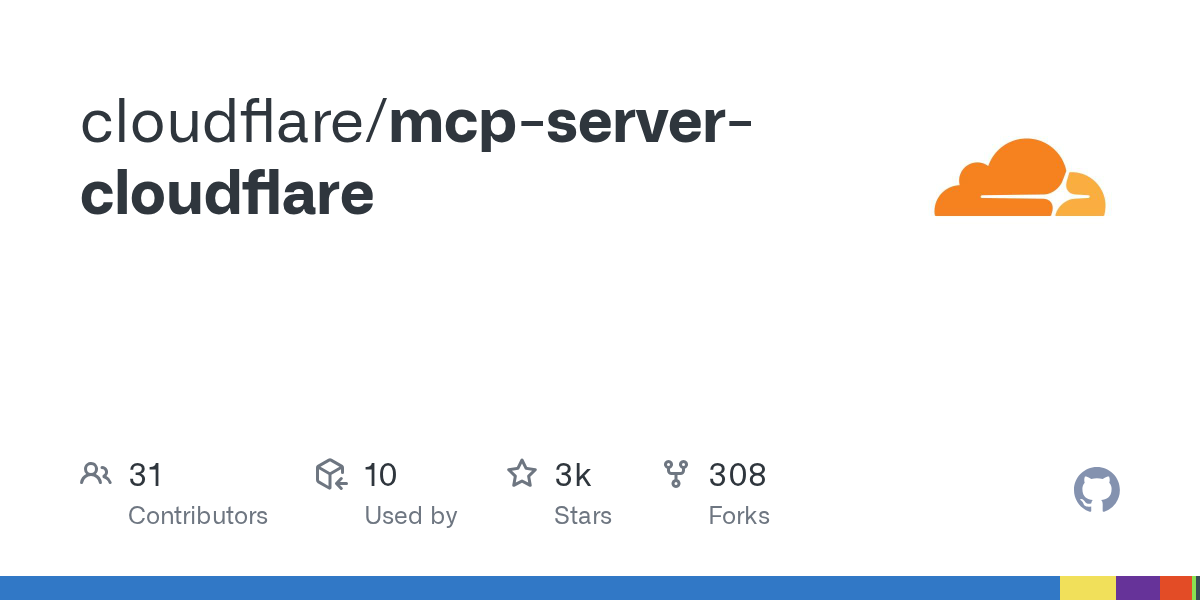 cloudflare/mcp-server-cloudflare

31
Contributors

10
Used by

3k
Stars

308
Forks