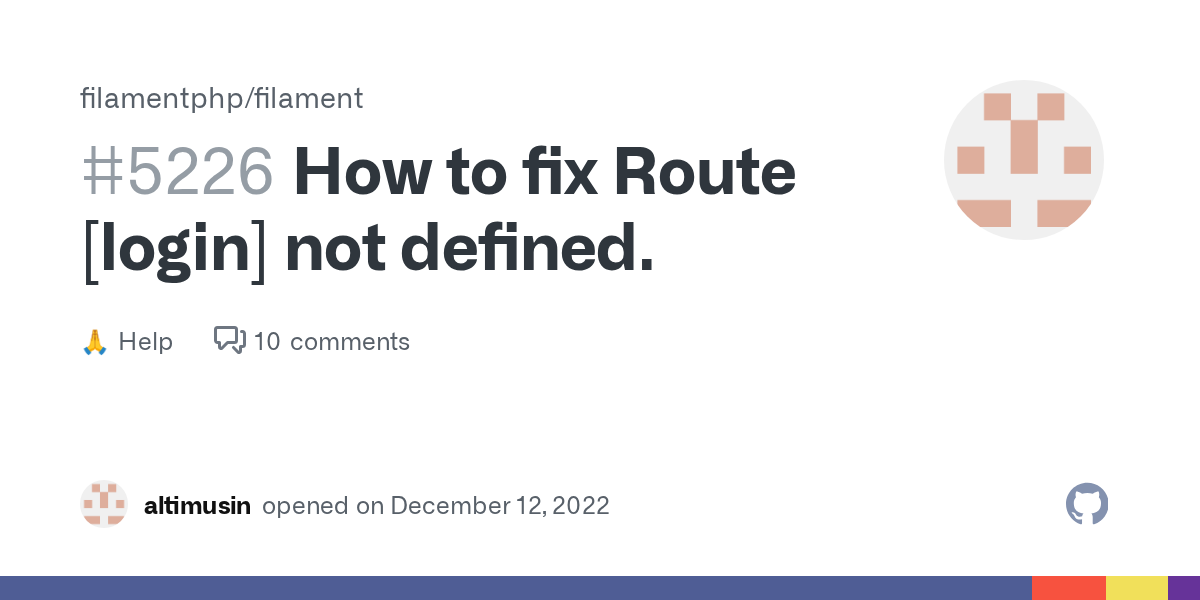 filamentphp/filament

#5226 How to fix Route [login] not defined.

🙏 Help 10 comments

altimusin opened on December 12, 2022