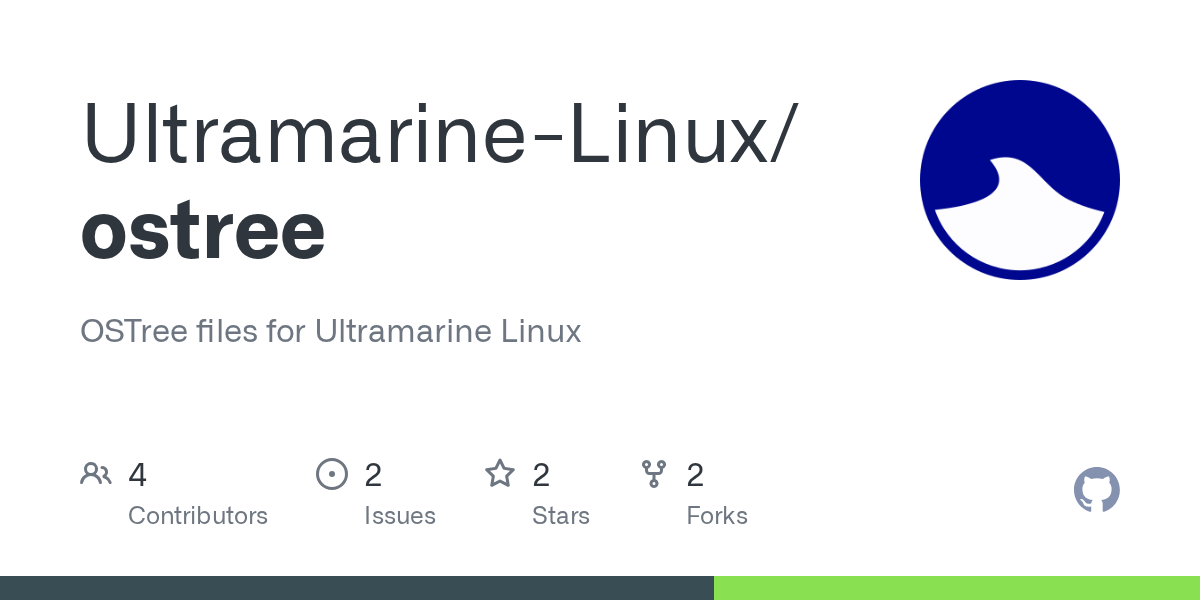 Ultramarine-Linux/
ostree

OSTree files for Ultramarine Linux

4
Contributors

2
Issues

2
Stars

2
Forks