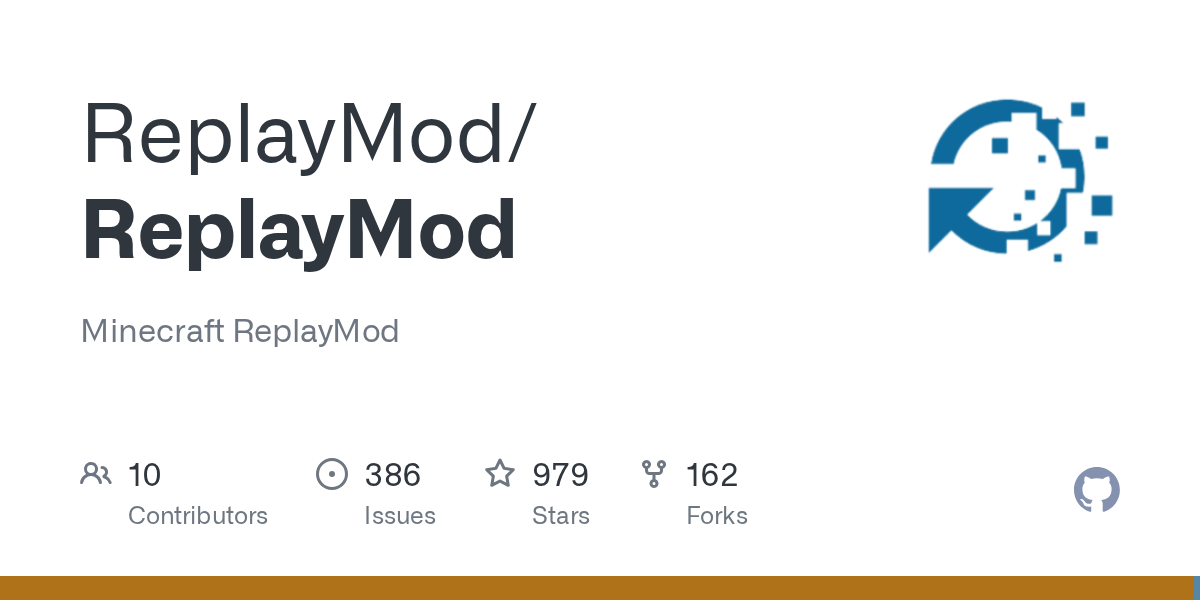 ReplayMod/
ReplayMod

Minecraft ReplayMod

10
Contributors

386
Issues

979
Stars

162
Forks