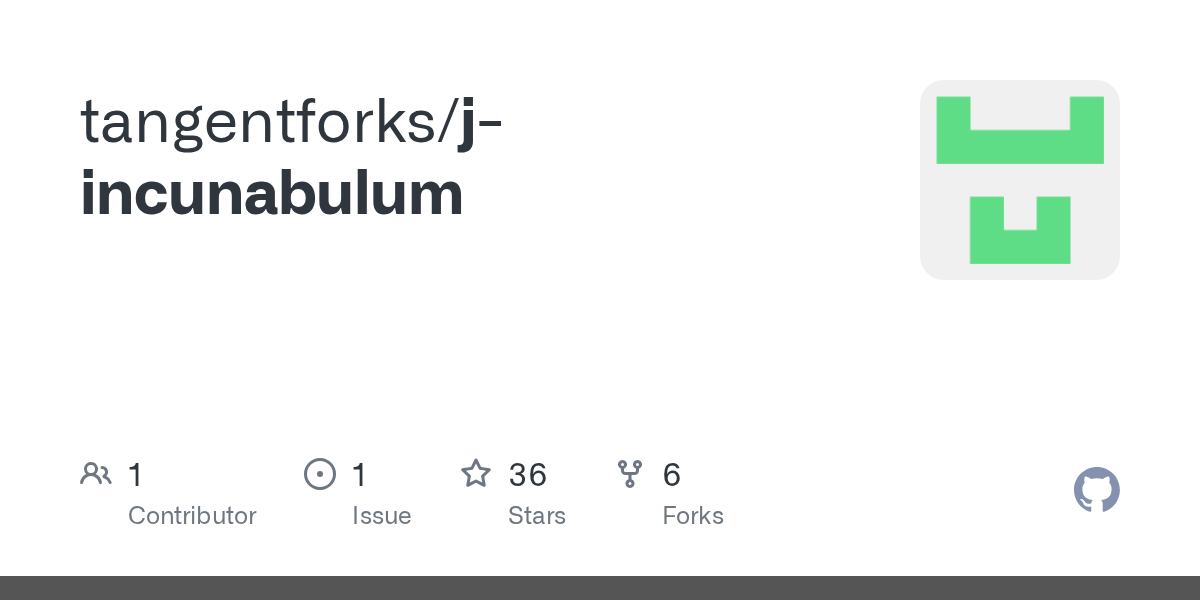 tangentforks/j-incunabulum

1
Contributor

1
Issue

36
Stars

6
Forks