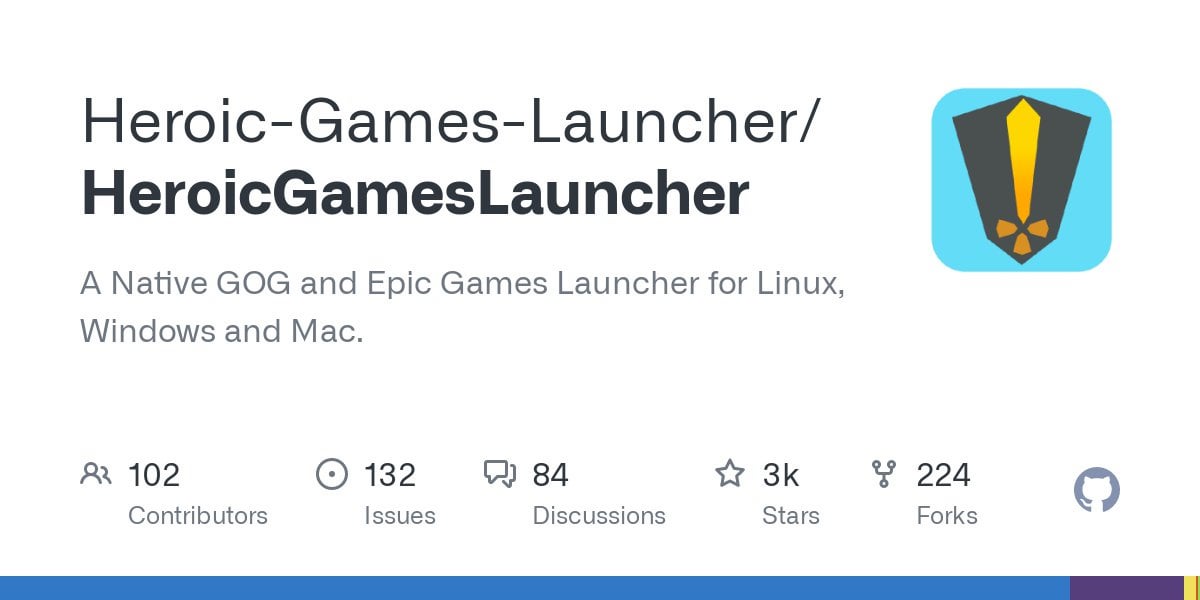 Heroic-Games-Launcher/
HeroicGamesLauncher

A Native GOG and Epic Games Launcher for Linux, Windows and Mac.

102
Contributors

132
Issues

84
Discussions

3k
Stars

224
Forks