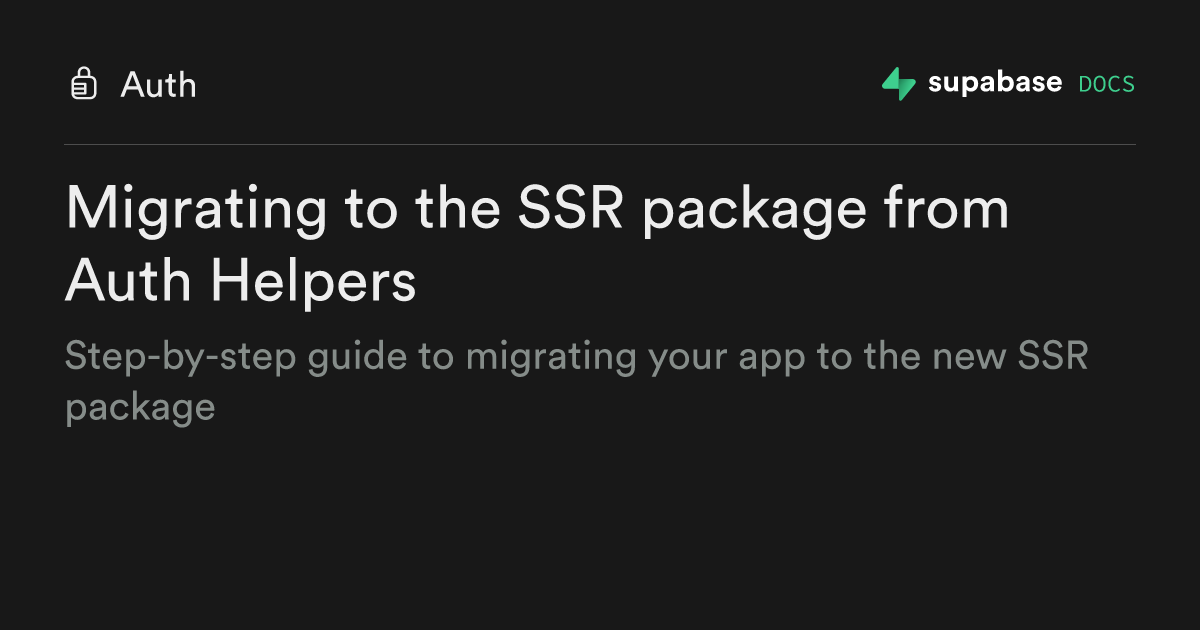 Auth

supabase DOCS

Migrating to the SSR package from Auth Helpers

Step-by-step guide to migrating your app to the new SSR package