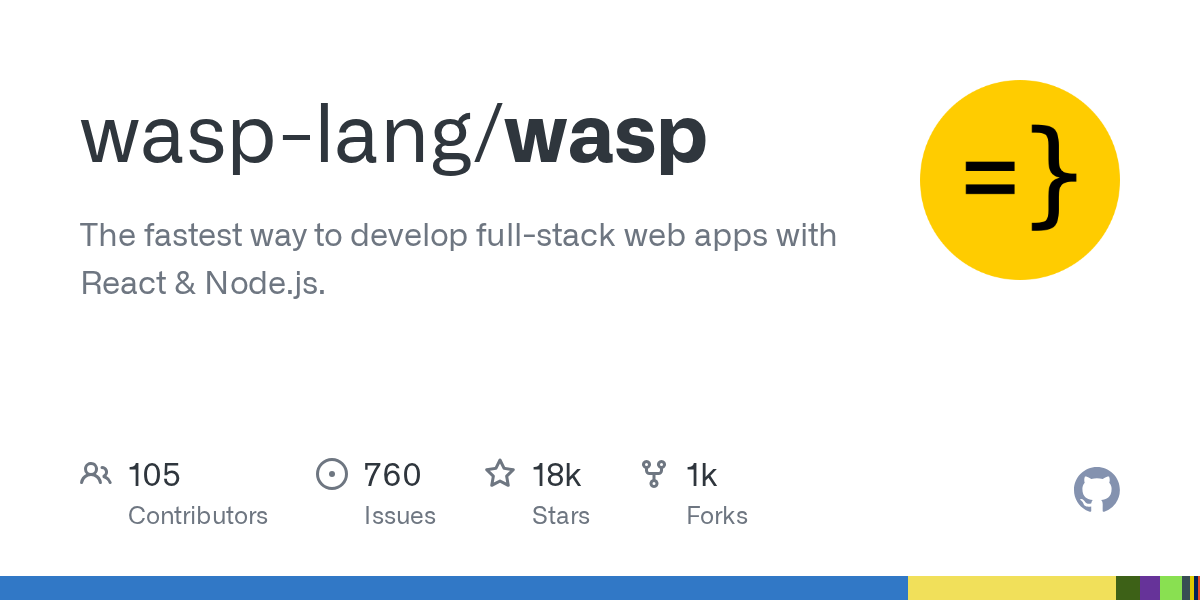 wasp-lang/wasp

The fastest way to develop full-stack web apps with React & Node.js.

=}

105
Contributors

760
Issues

18k
Stars

1k
Forks