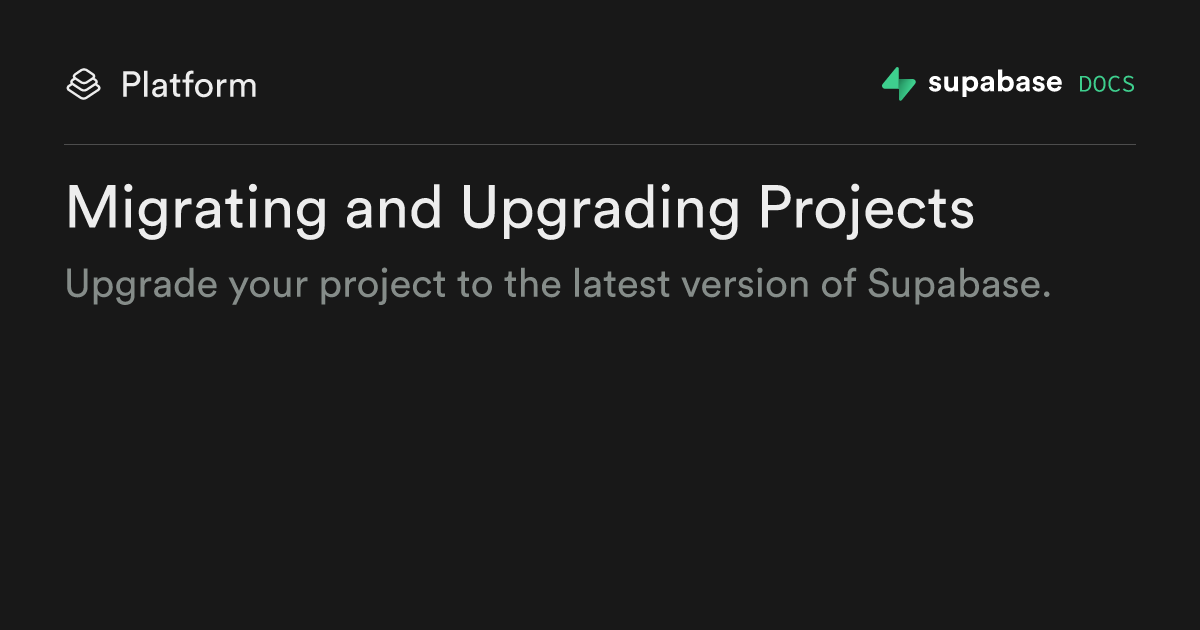 Platform

supabase DOCS

Migrating and Upgrading Projects

Upgrade your project to the latest version of Supabase.