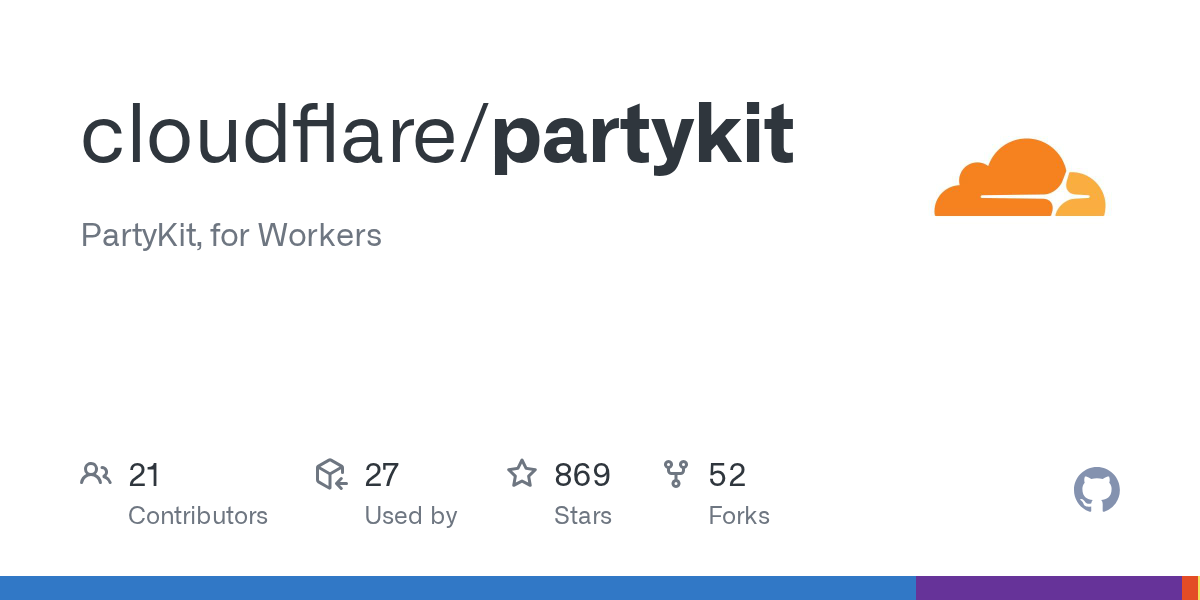 cloudflare/partykit

PartyKit, for Workers

21
Contributors

27
Used by

869
Stars

52
Forks