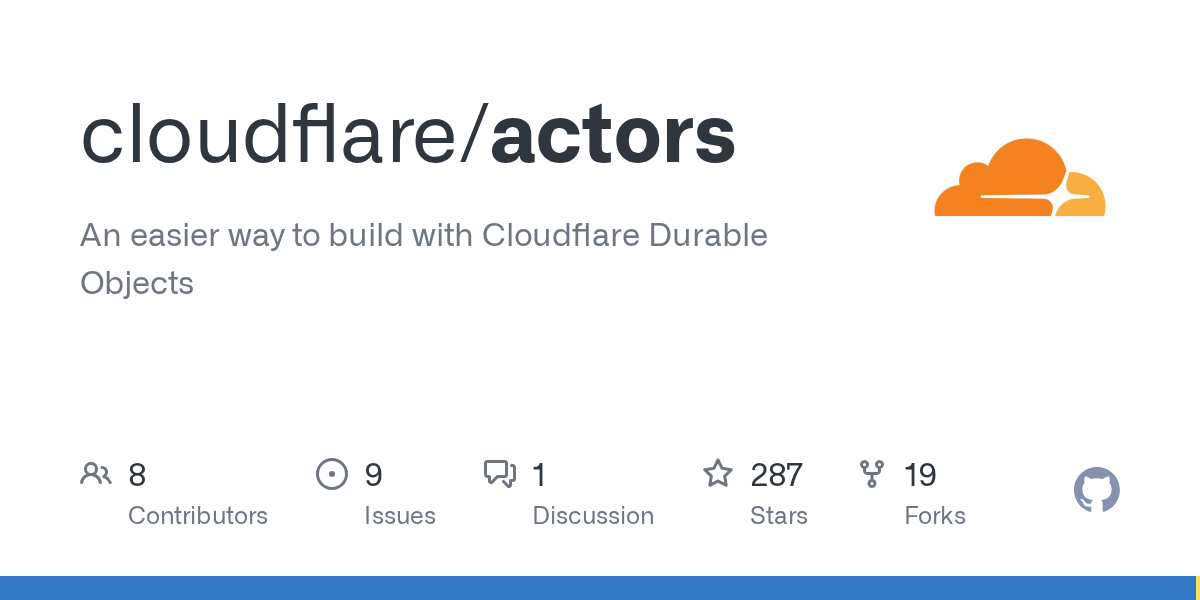 cloudflare/actors

An easier way to build with Cloudflare Durable Objects

8
Contributors

9
Issues

1
Discussion

287
Stars

19
Forks