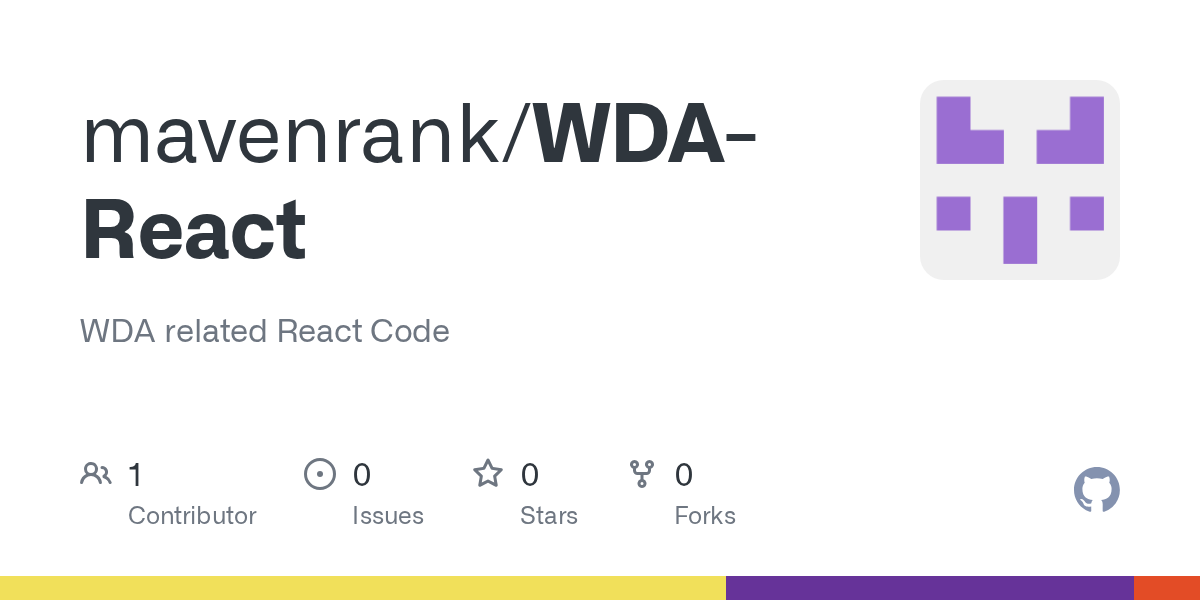 mavenrank/WDA-React

WDA related React Code

1
Contributor

0
Issues

0
Stars

0
Forks