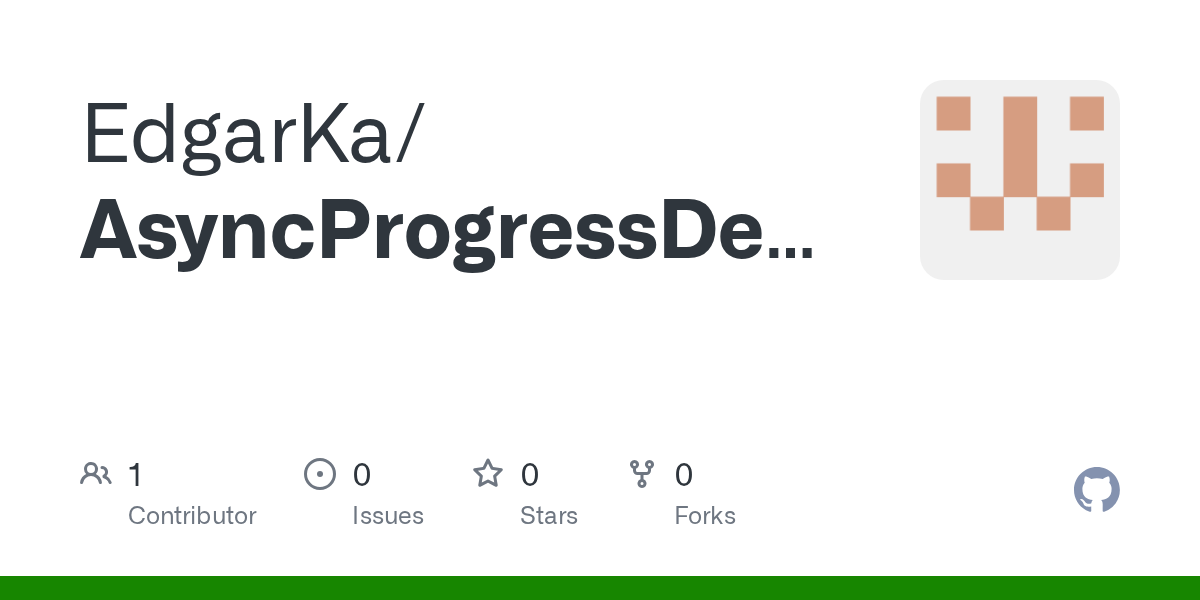 EdgarKa/
AsyncProgressDe...

1
Contributor

0
Issues

0
Stars

0
Forks