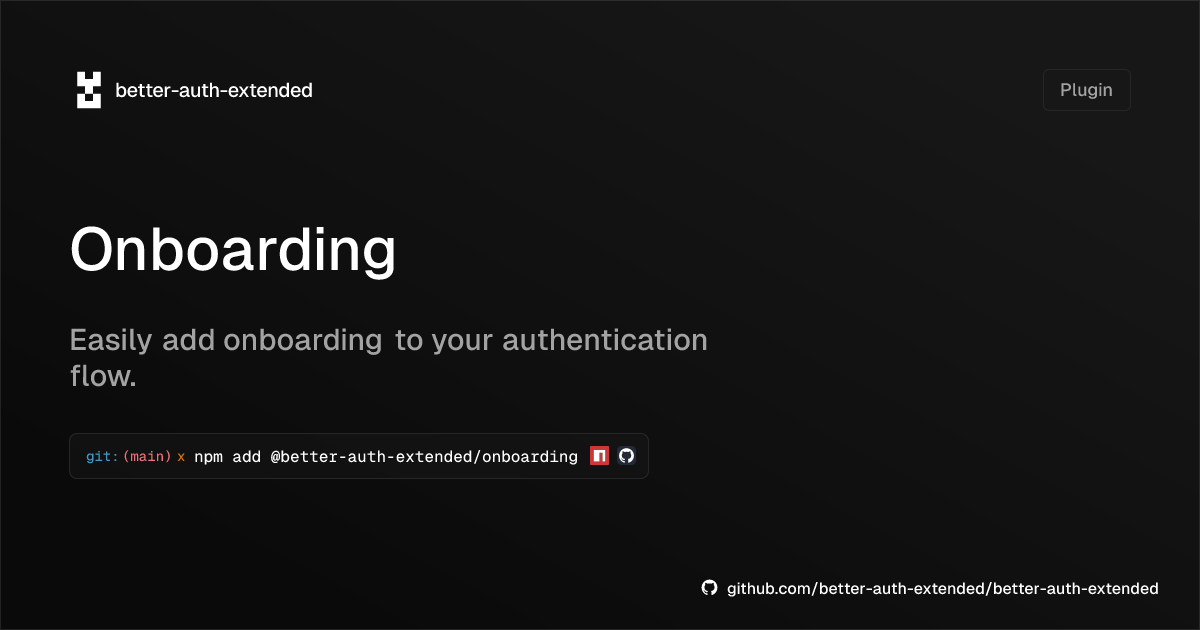 better-auth-extended

Plugin

Onboarding

Easily add onboarding to your authentication flow.

git:(main) x npm add @better-auth-extended/onboarding

github.com/better-auth-extended/better-auth-extended