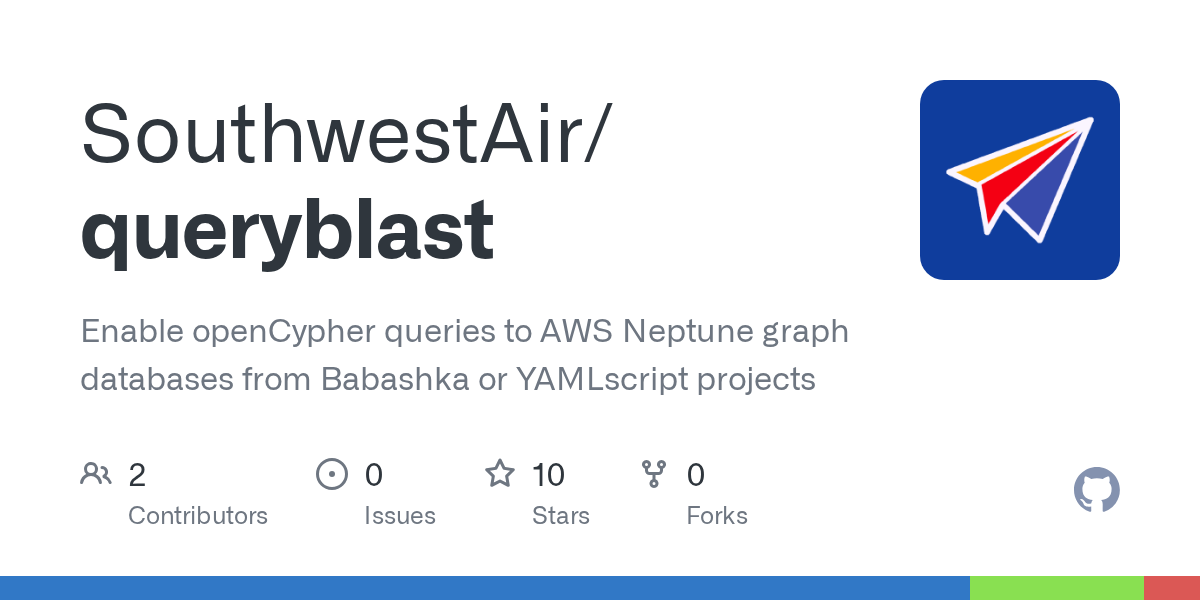 SouthwestAir/
queryblast

Enable openCypher queries to AWS Neptune graph databases from Babashka or YAMLscript projects

2
Contributors

0
Issues

10
Stars

0
Forks