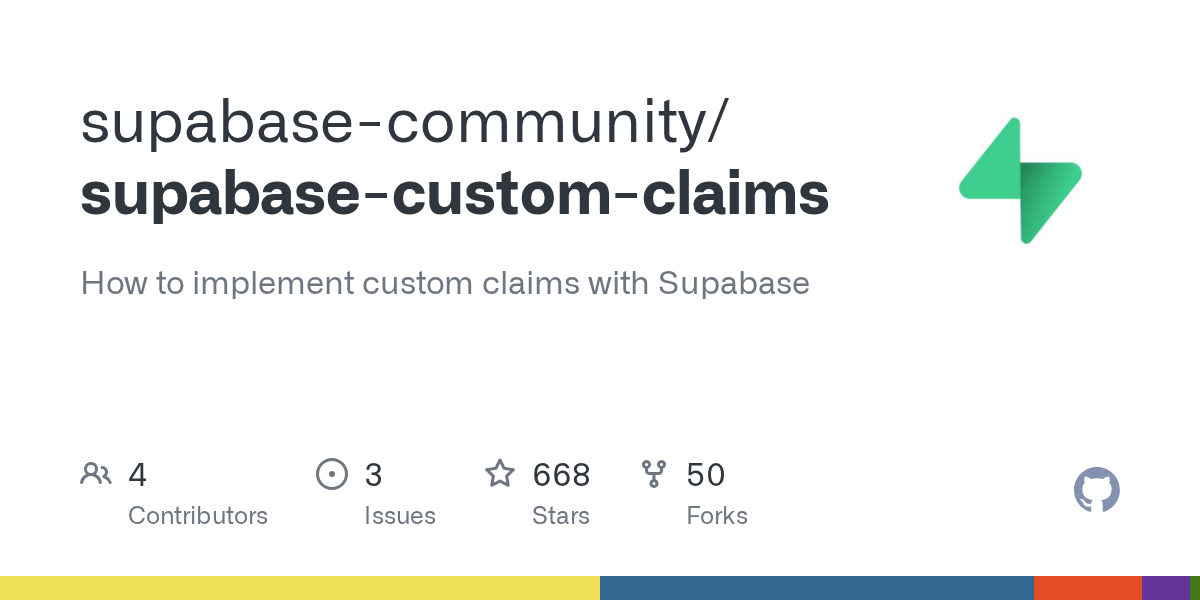 supabase-community/
supabase-custom-claims

How to implement custom claims with Supabase

4
Contributors

3
Issues

668
Stars

50
Forks