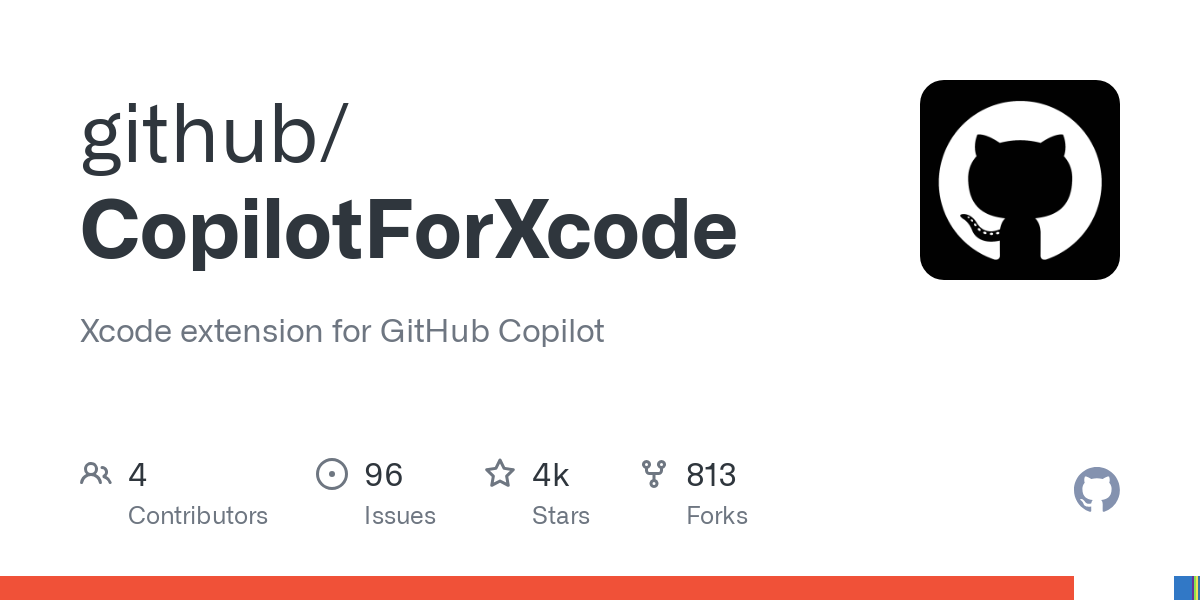 github/
CopilotForXcode

Xcode extension for GitHub Copilot

4
Contributors

96
Issues

4k
Stars

813
Forks