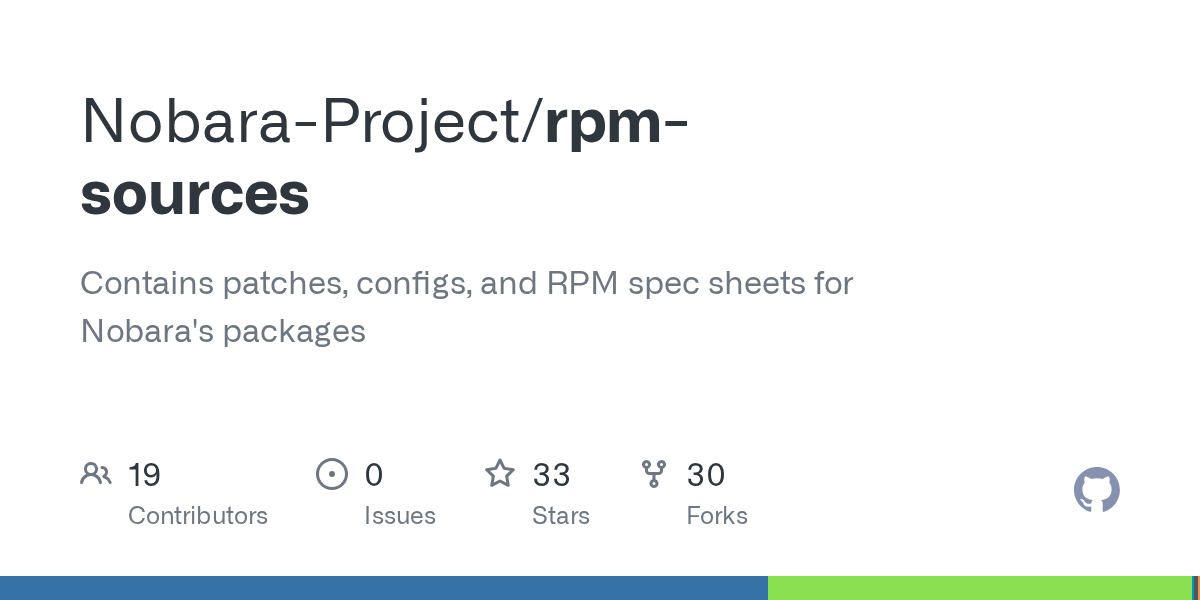 Nobara-Project/rpm-sources

Contains patches, configs, and RPM spec sheets for Nobara's packages

19
Contributors

0
Issues

33
Stars

30
Forks