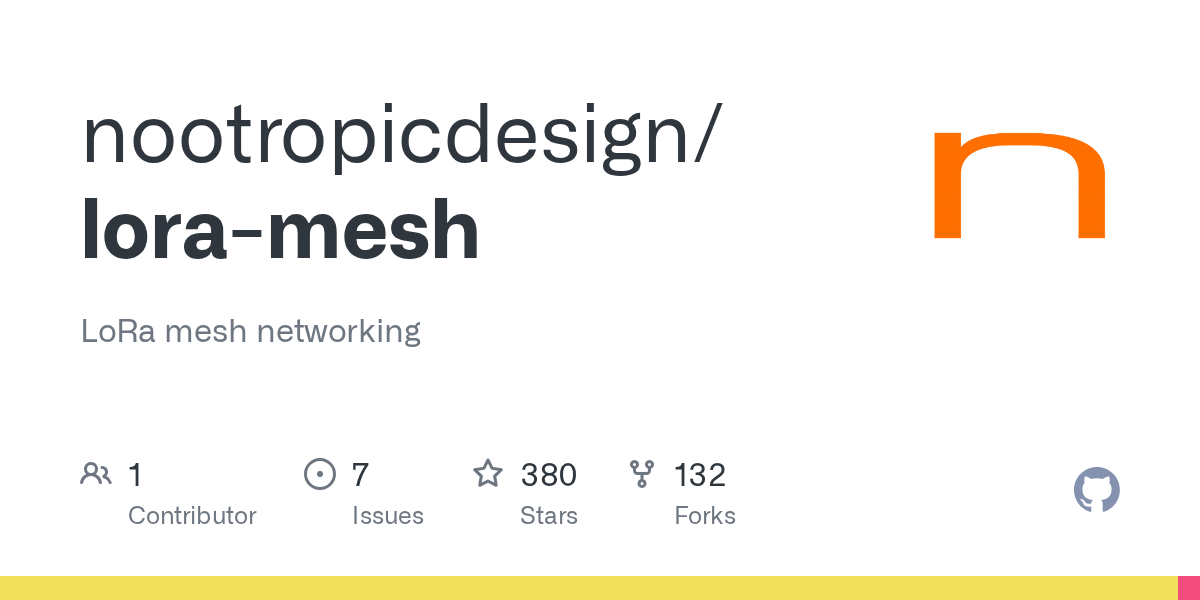 nootropicdesign/
lora-mesh

LoRa mesh networking

1
Contributor

7
Issues

380
Stars

132
Forks