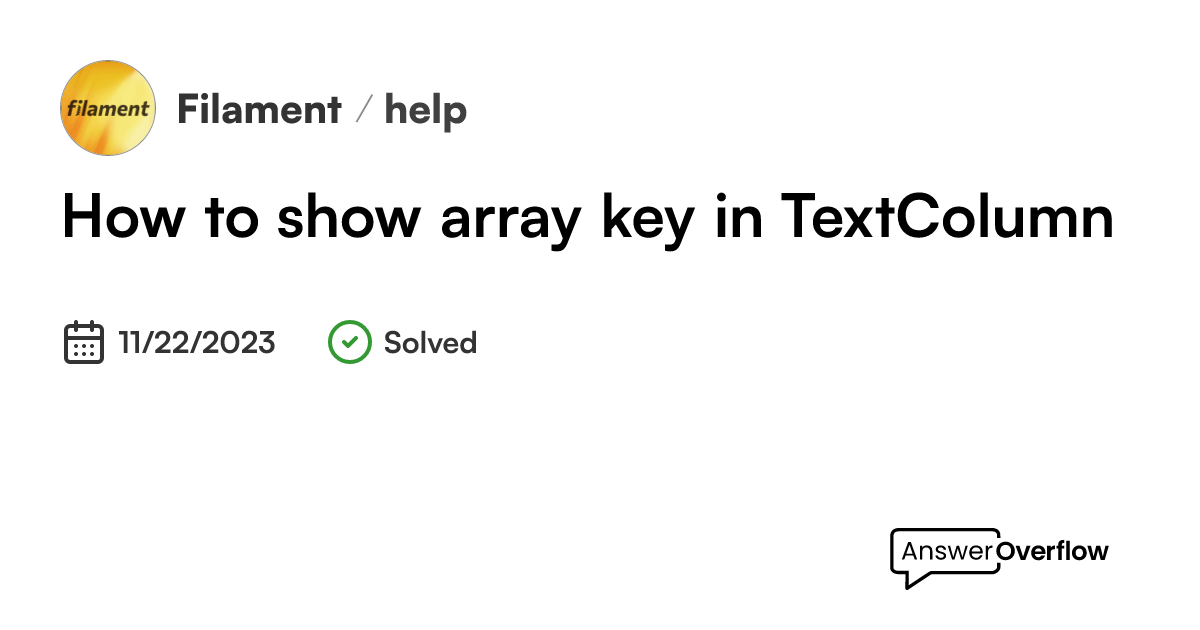 filament

Filament / help

How to show array key in TextColumn

11/22/2023

Solved

AnswerOverflow