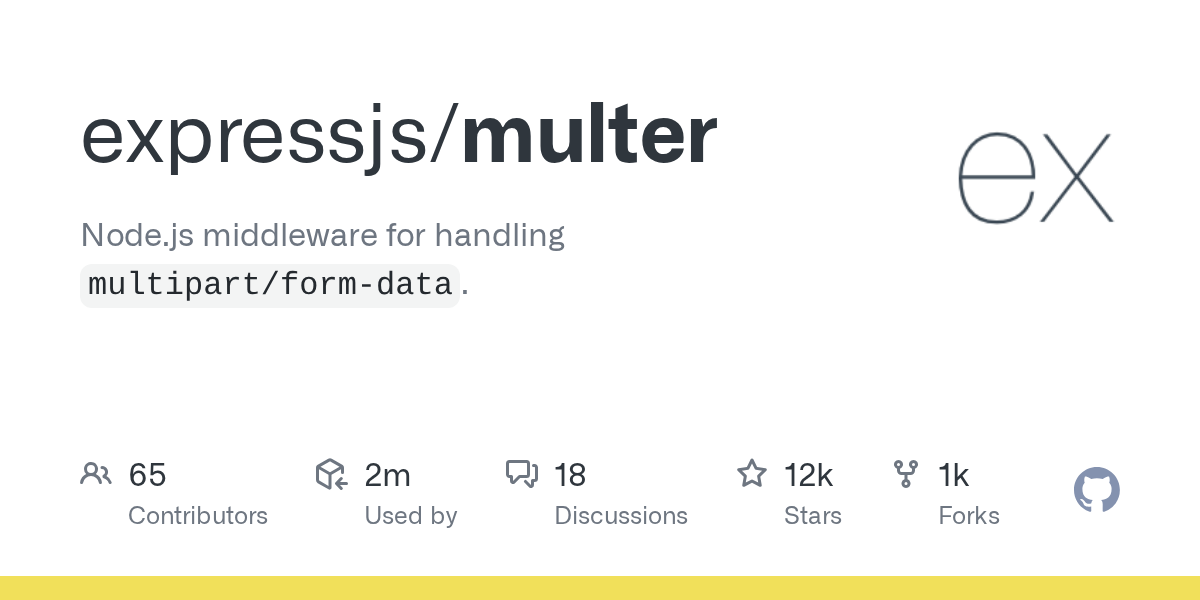 expressjs/multer

ex

Node.js middleware for handling multipart/form-data.

65
Contributors

2m
Used by

18
Discussions

12k
Stars

1k
Forks