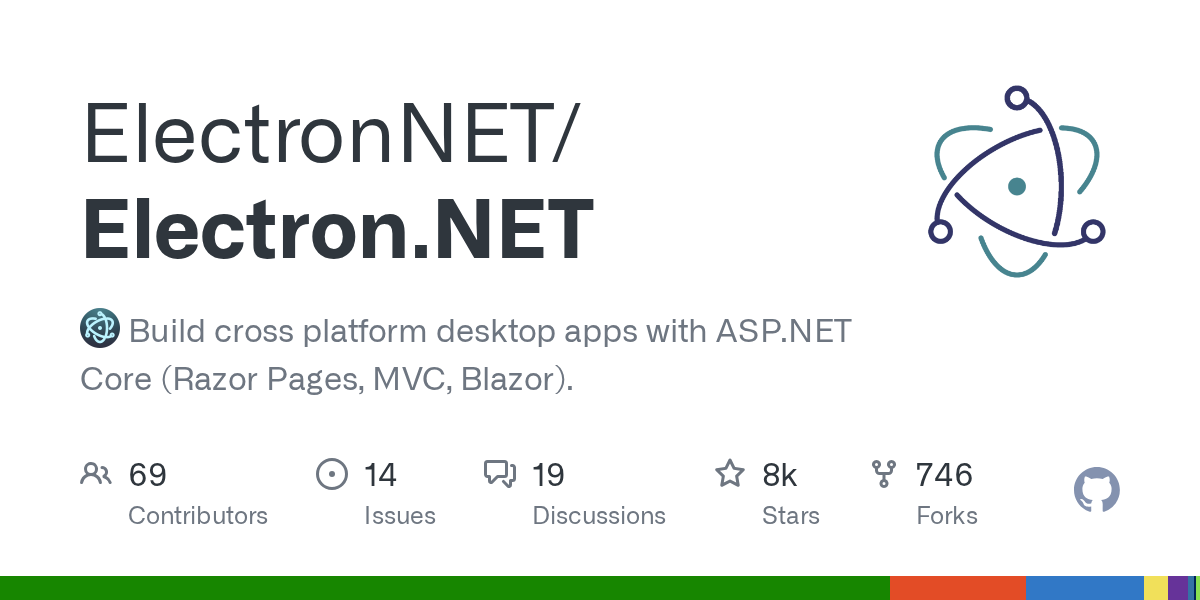 ElectronNET/
Electron.NET

Build cross platform desktop apps with ASP.NET Core (Razor Pages, MVC, Blazor).

69
Contributors

14
Issues

19
Discussions

8k
Stars

746
Forks