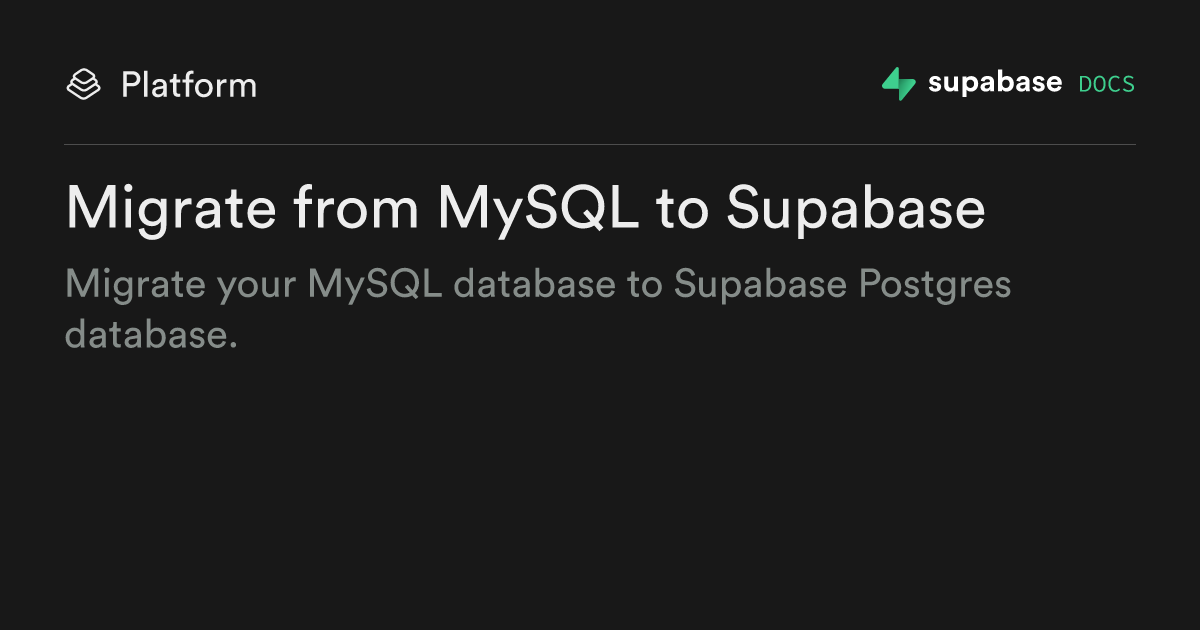 Platform

supabase DOCS

Migrate from MySQL to Supabase

Migrate your MySQL database to Supabase Postgres database.