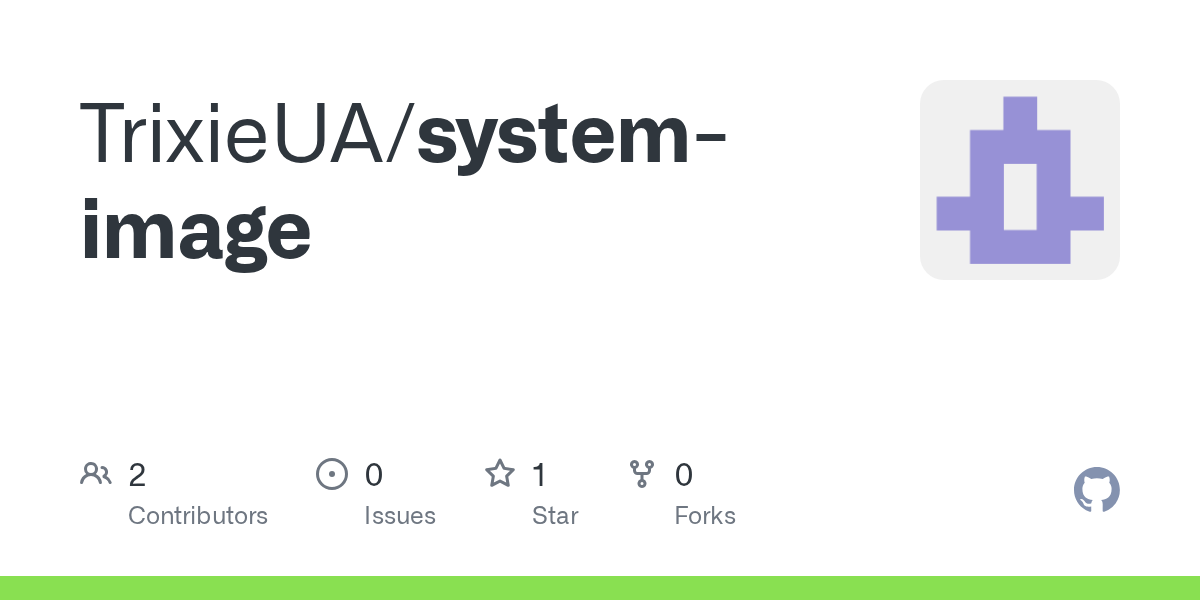 TrixieUA/system-image

2
Contributors

0
Issues

1
Star

0
Forks