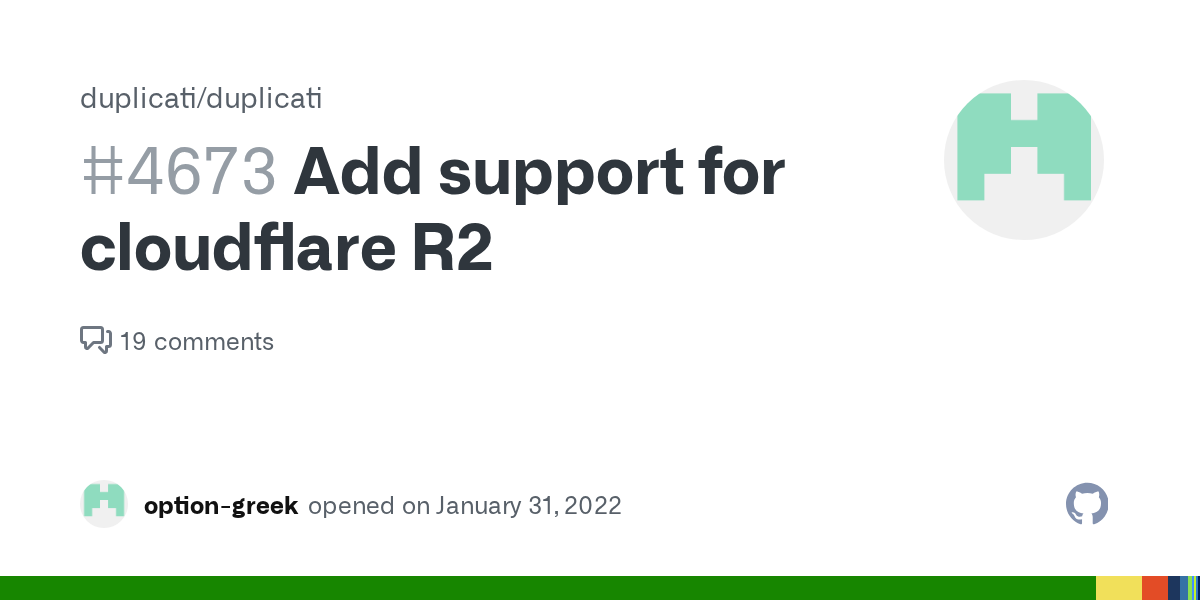 duplicati/duplicati

#4673 Add support for cloudflare R2

19 comments

option-greek opened on January 31, 2022