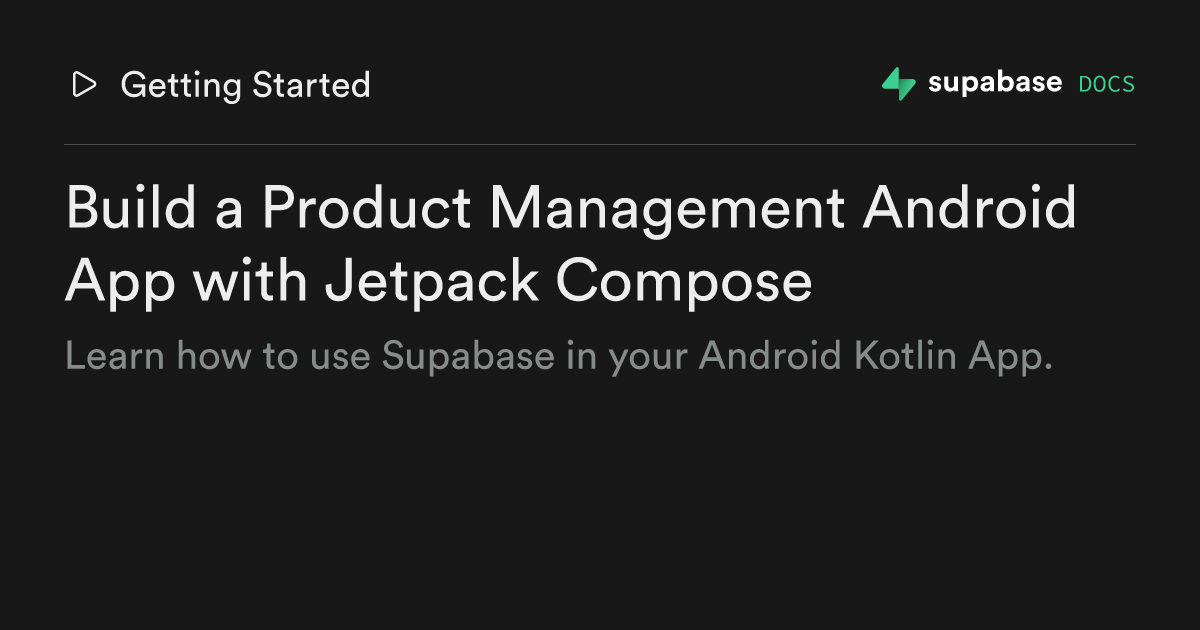 Getting Started

supabase DOCS

Build a Product Management Android App with Jetpack Compose

Learn how to use Supabase in your Android Kotlin App.