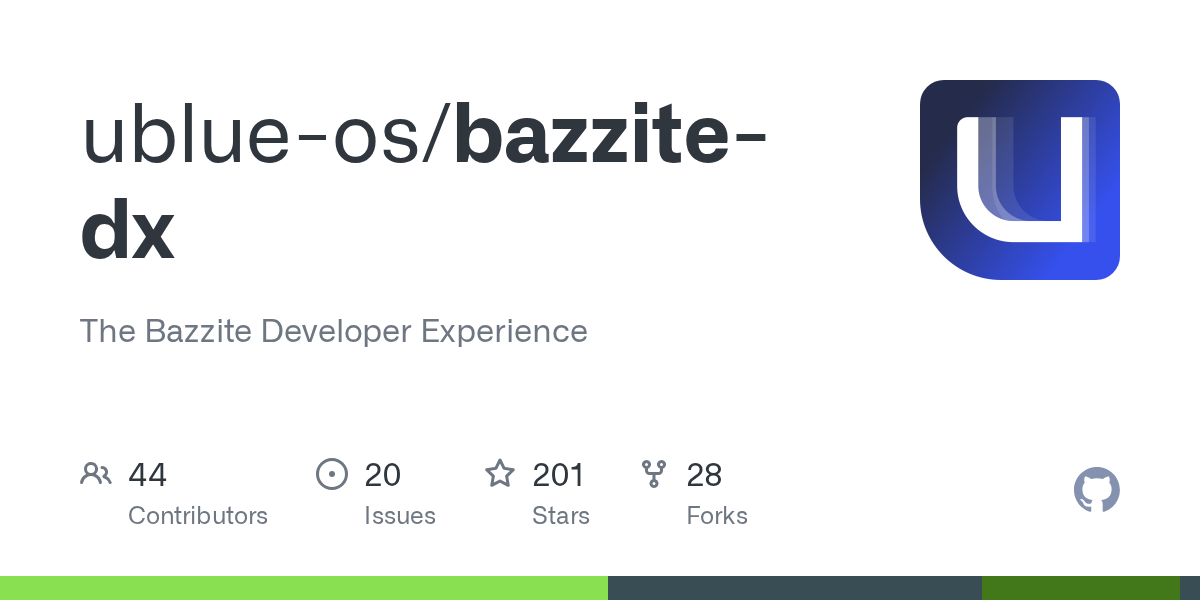 ublue-os/bazzite-dx

The Bazzite Developer Experience

44
Contributors

20
Issues

201
Stars

28
Forks