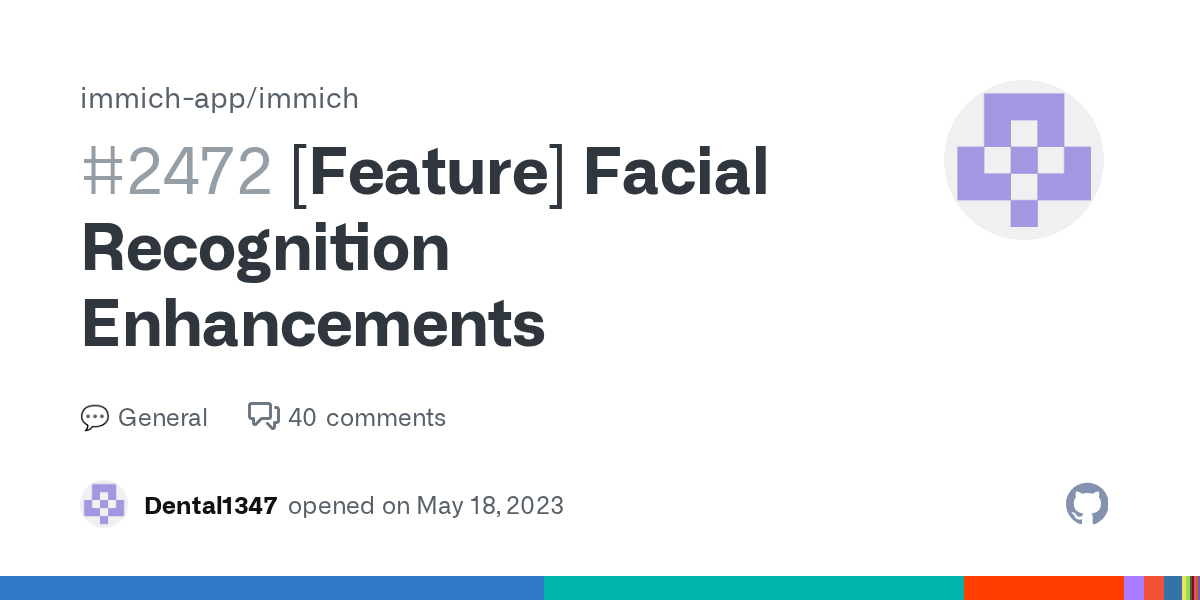 immich-app/immich

#2472 [Feature] Facial Recognition Enhancements

General 40 comments

Dental1347 opened on May 18, 2023