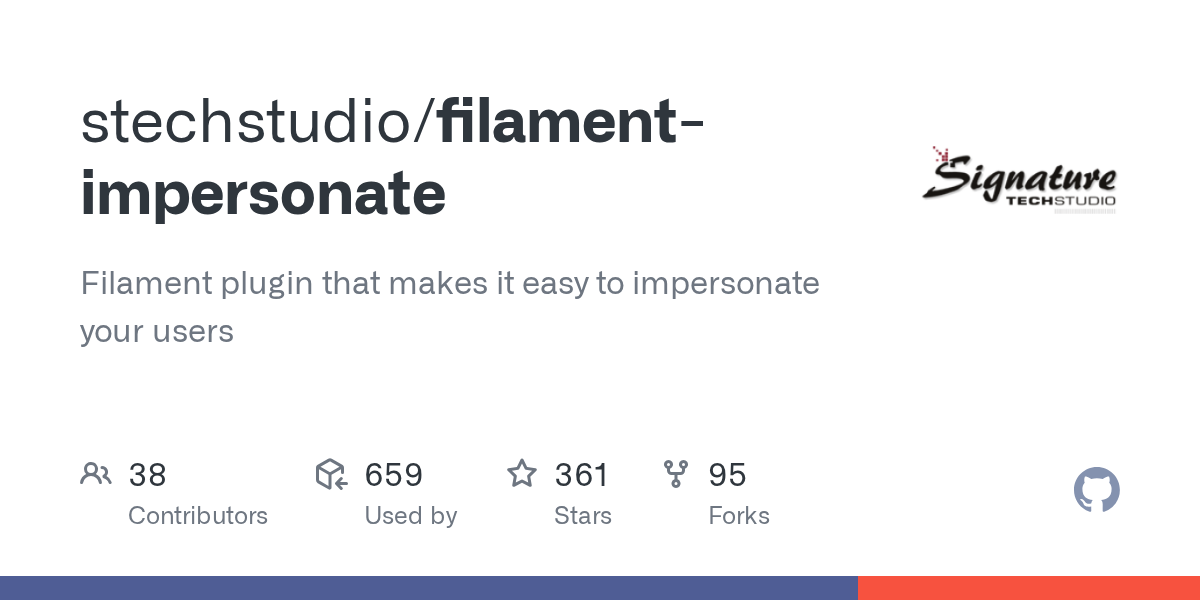 stechstudio/filament-impersonate

Signature
TECHSTUDIO

Filament plugin that makes it easy to impersonate your users

38
Contributors

659
Used by

361
Stars

95
Forks